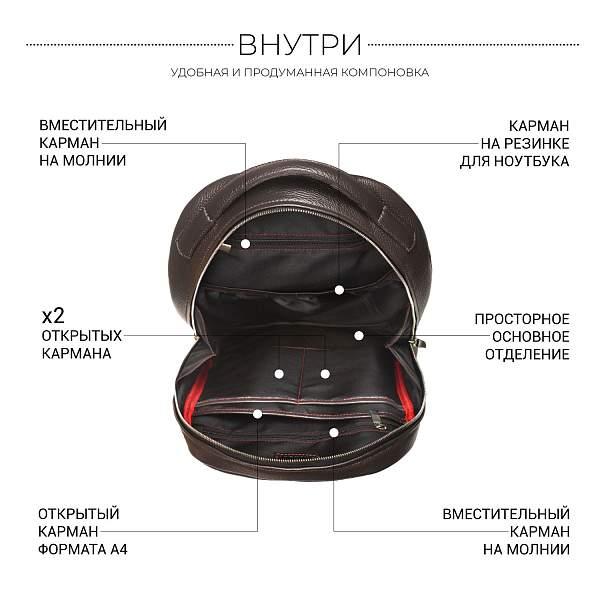 ВНУТРИ

УДОБНАЯ И ПРОДУМАННАЯ КОМПОНОВКА

ВМЕСТИТЕЛЬНЫЙ КАРМАН НА МОЛНИИ

КАРМАН НА РЕЗИНКЕ ДЛЯ НОУТБУКА

x2 ОТКРЫТЫХ КАРМАНА

ПРОСТОРНОЕ ОСНОВНОЕ ОТДЕЛЕНИЕ

ОТКРЫТЫЙ КАРМАН ФОРМАТА А4

ВМЕСТИТЕЛЬНЫЙ КАРМАН НА МОЛНИИ