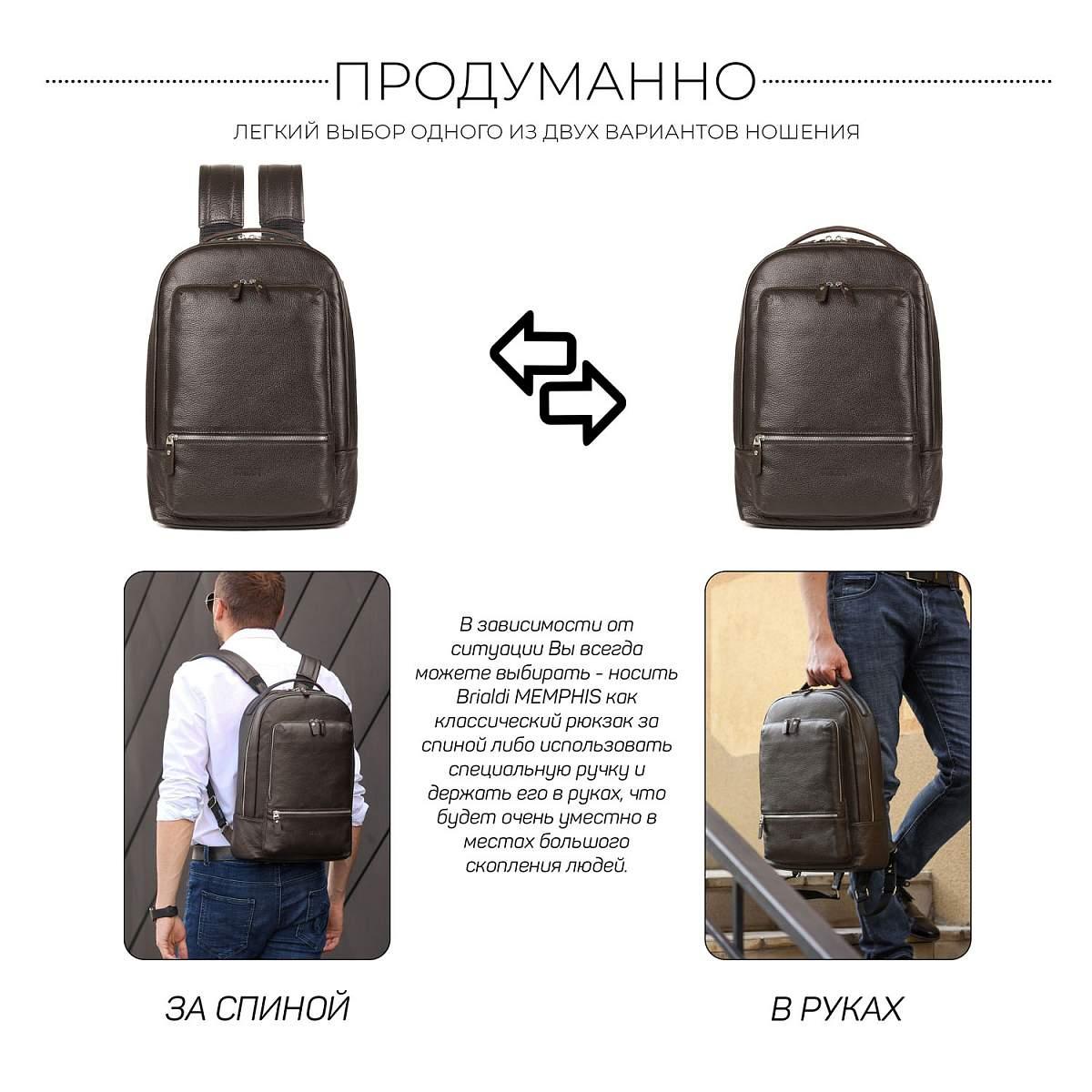 ПРОДУМАННО

ЛЕГКИЙ ВЫБОР ОДНОГО ИЗ ДВУХ ВАРИАНТОВ НОШЕНИЯ

В зависимости от ситуации Вы всегда можете выбирать - носить Brialdi MEMPHIS как классический рюкзак за спиной либо использовать специальную ручку и держать его в руках, что будет очень уместно в местах большого скопления людей.

ЗА СПИНОЙ

В РУКАХ