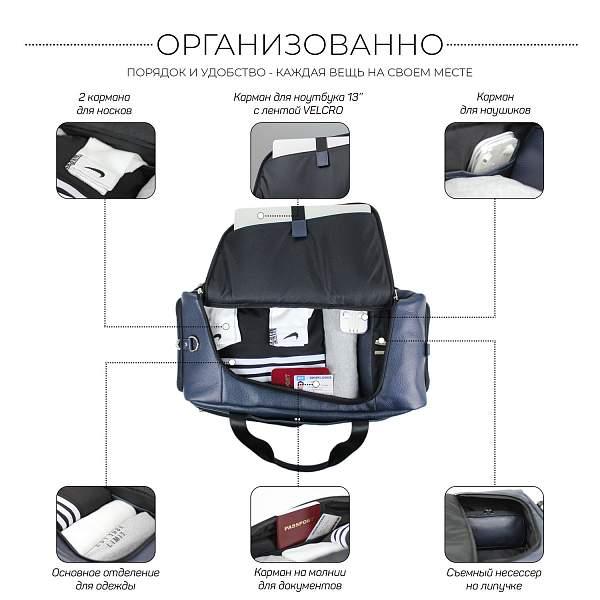 ОРГАНИЗОВАННО

ПОРЯДОК И УДОБСТВО - КАЖДАЯ ВЕЩЬ НА СВОЕМ МЕСТЕ

2 кармана для носков

Карман для ноутбука 13" с лентой VELCRO

Карман для наушников

PASSPORT

Основное отделение для одежды

Карман на молнии для документов

Съемный несессер на липучке