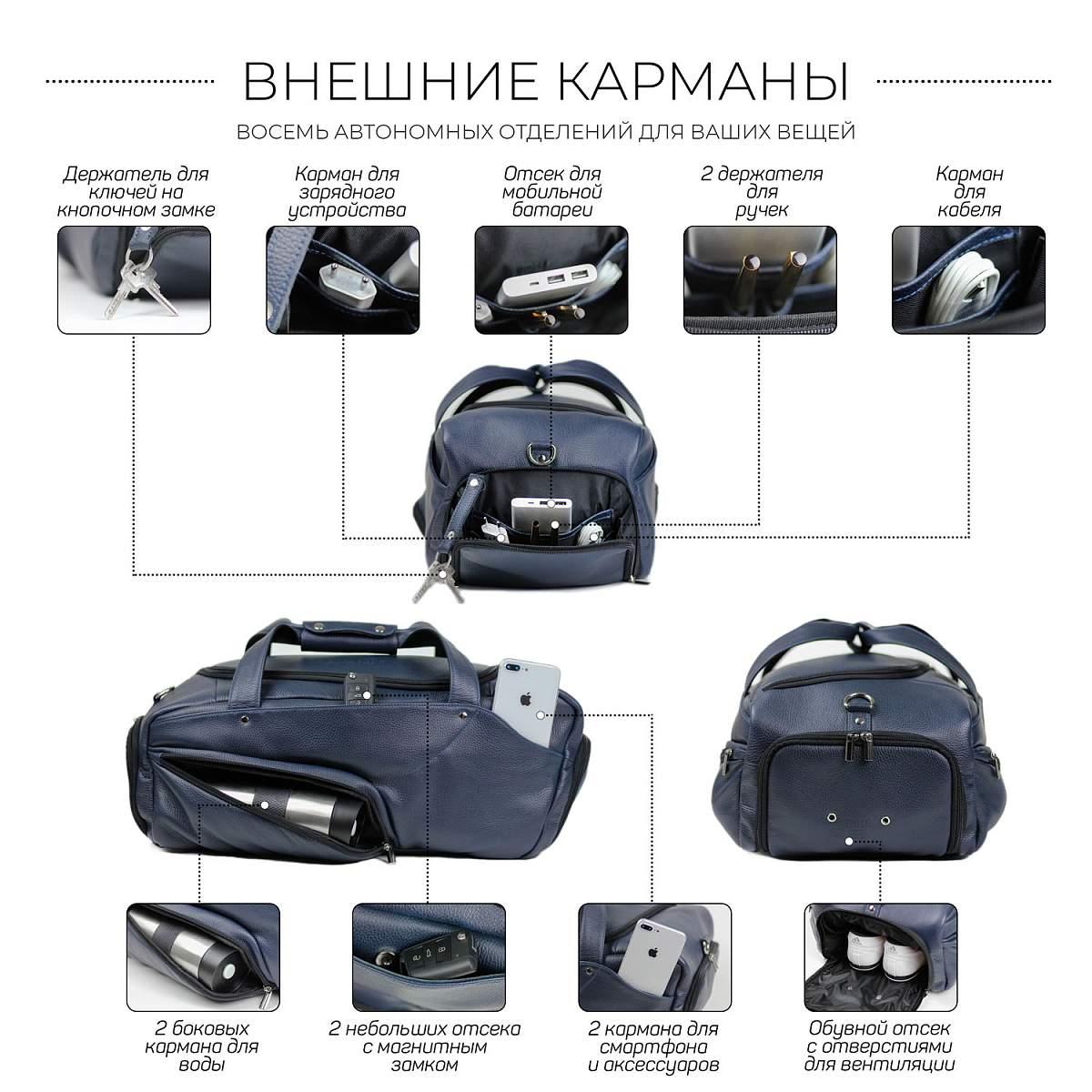 ВНЕШНИЕ КАРМАНЫ

ВОСЕМЬ АВТОНОМНЫХ ОТДЕЛЕНИЙ ДЛЯ ВАШИХ ВЕЩЕЙ

Держатель для ключей на кнопочном замке

Карман для зарядного устройства

Отсек для мобильной батареи

2 держателя для ручек

Карман для кабеля

2 боковых кармана для воды

2 небольших отсека с магнитным замком

2 кармана для смартфона и аксессуаров

Обувной отсек с отверстиями для вентиляции