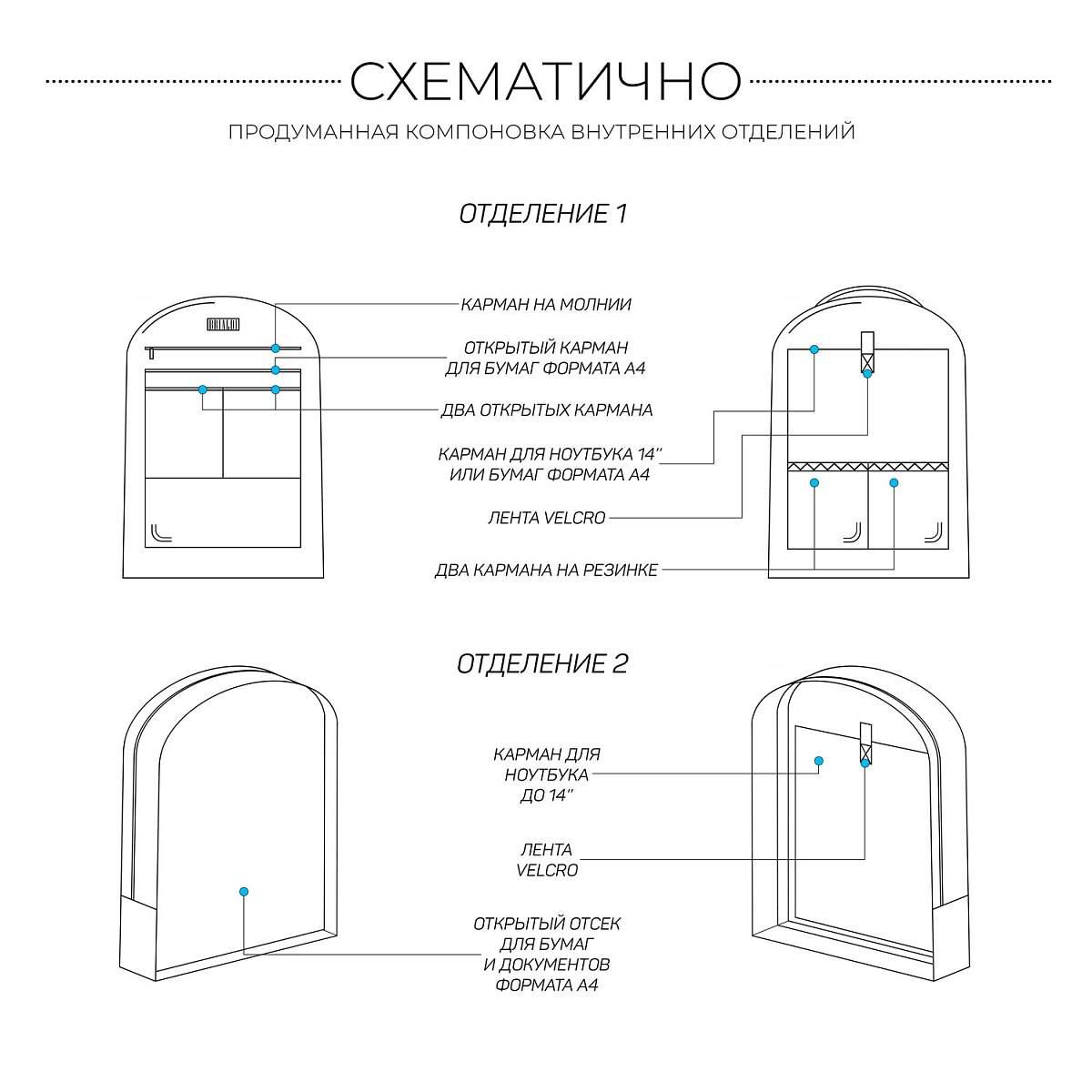 СХЕМАТИЧНО

ПРОДУМАННАЯ КОМПОНОВКА ВНУТРЕННИХ ОТДЕЛЕНИЙ

ОТДЕЛЕНИЕ 1

BRIALDI

КАРМАН НА МОЛНИИ

ОТКРЫТЫЙ КАРМАН ДЛЯ БУМАГ ФОРМАТА А4

ДВА ОТКРЫТЫХ КАРМАНА

КАРМАН ДЛЯ НОУТБУКА 14'' ИЛИ БУМАГ ФОРМАТА А4

ЛЕНТА VELCRO

ДВА КАРМАНА НА РЕЗИНКЕ

ОТДЕЛЕНИЕ 2

КАРМАН ДЛЯ НОУТБУКА ДО 14''

ЛЕНТА VELCRO

ОТКРЫТЫЙ ОТСЕК ДЛЯ БУМАГ И ДОКУМЕНТОВ ФОРМАТА А4