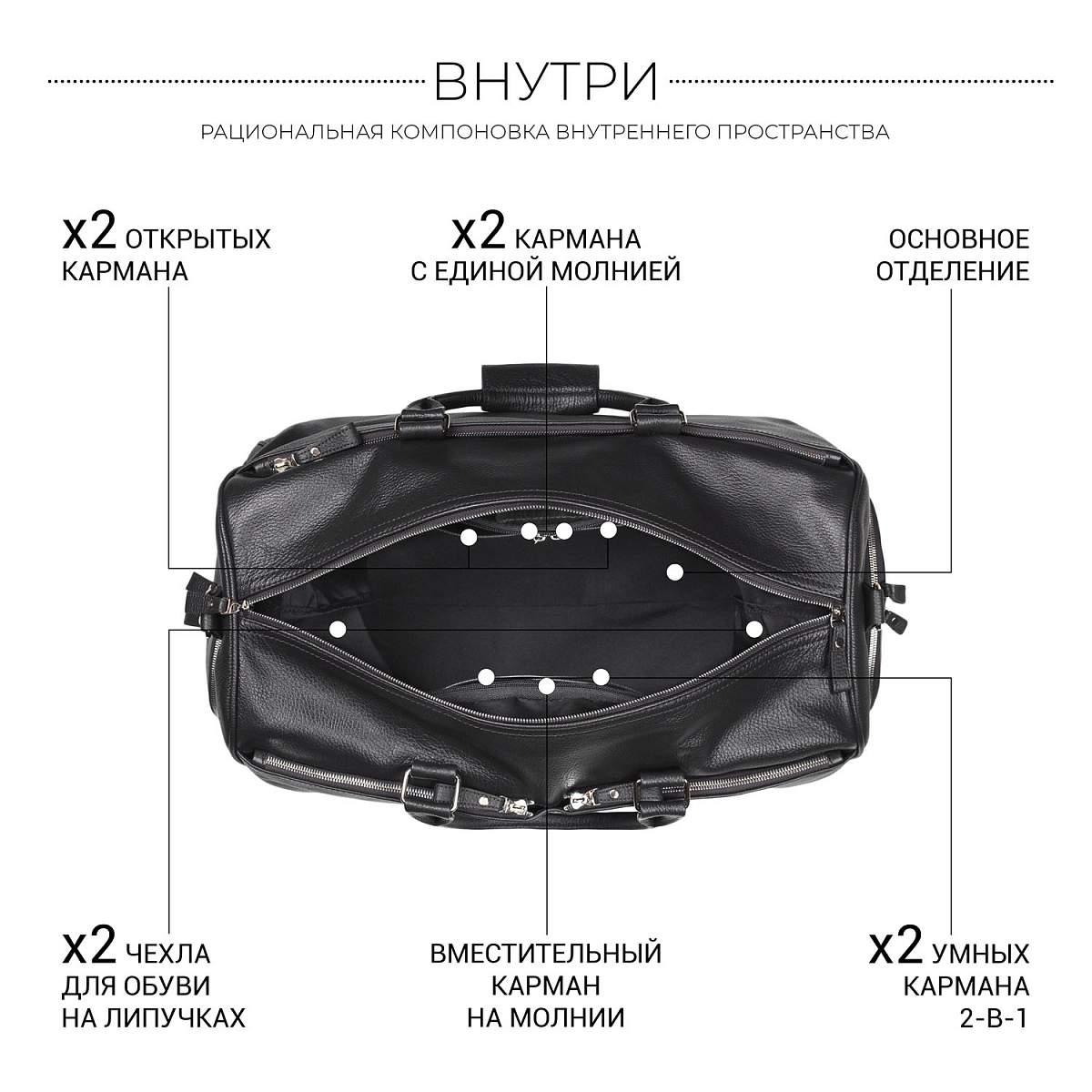 ВНУТРИ

РАЦИОНАЛЬНАЯ КОМПОНОВКА ВНУТРЕННЕГО ПРОСТРАНСТВА

x2 ОТКРЫТЫХ КАРМАНА

x2 КАРМАНА С ЕДИНОЙ МОЛНИЕЙ

ОСНОВНОЕ ОТДЕЛЕНИЕ

x2 ЧЕХЛА ДЛЯ ОБУВИ НА ЛИПУЧКАХ

ВМЕСТИТЕЛЬНЫЙ КАРМАН НА МОЛНИИ

x2 УМНЫХ КАРМАНА 2-В-1