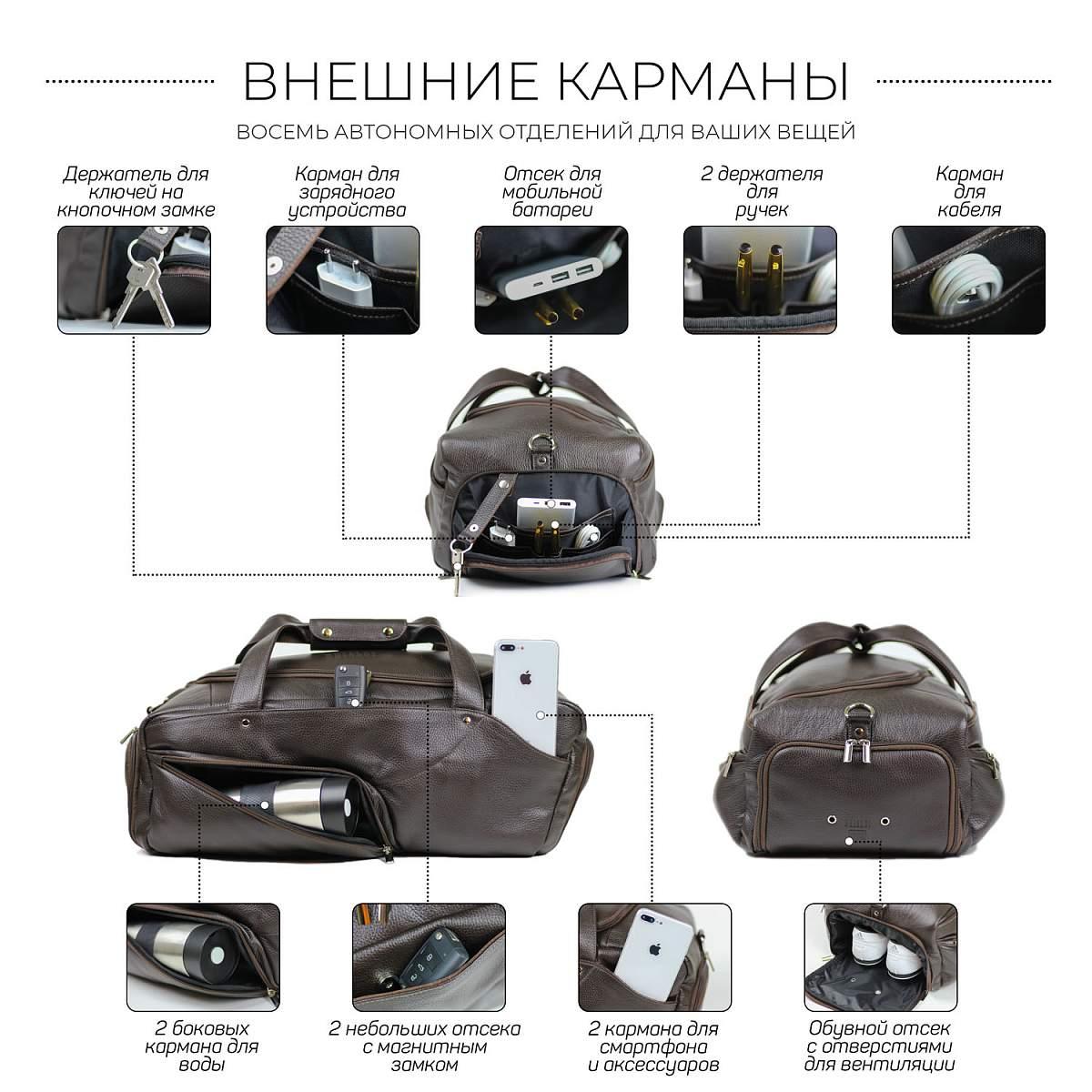 ВНЕШНИЕ КАРМАНЫ

ВОСЕМЬ АВТОНОМНЫХ ОТДЕЛЕНИЙ ДЛЯ ВАШИХ ВЕЩЕЙ

Держатель для ключей на кнопочном замке

Карман для зарядного устройства

Отсек для мобильной батареи

2 держателя для ручек

Карман для кабеля

2 боковых кармана для воды

2 небольших отсека с магнитным замком

2 кармана для смартфона и аксессуаров

Обувной отсек с отверстиями для вентиляции