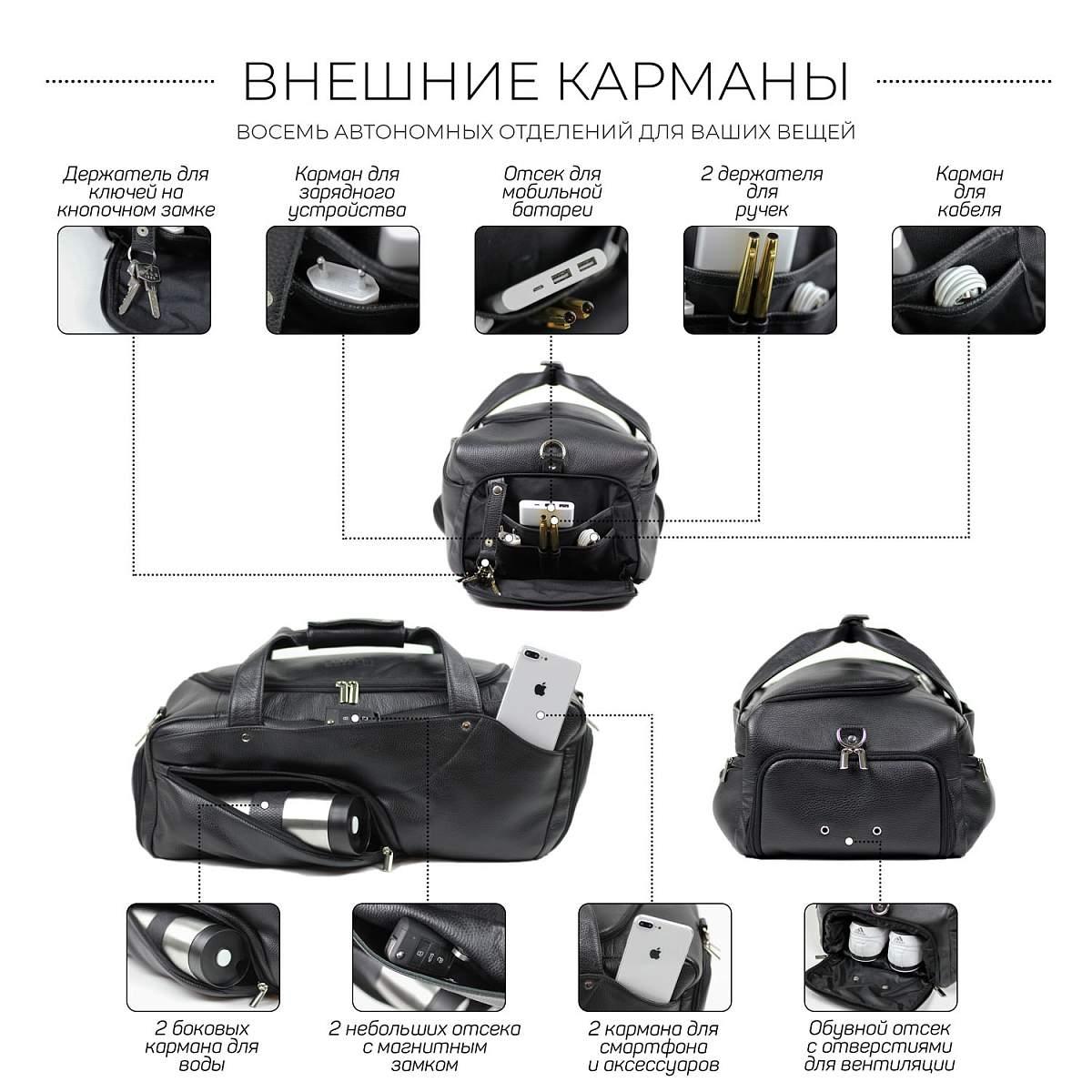 ВНЕШНИЕ КАРМАНЫ

ВОСЕМЬ АВТОНОМНЫХ ОТДЕЛЕНИЙ ДЛЯ ВАШИХ ВЕЩЕЙ

Держатель для ключей на кнопочном замке

Карман для зарядного устройства

Отсек для мобильной батареи

2 держателя для ручек

Карман для кабеля

2 боковых кармана для воды

2 небольших отсека с магнитным замком

2 кармана для смартфона и аксессуаров

Обувной отсек с отверстиями для вентиляции