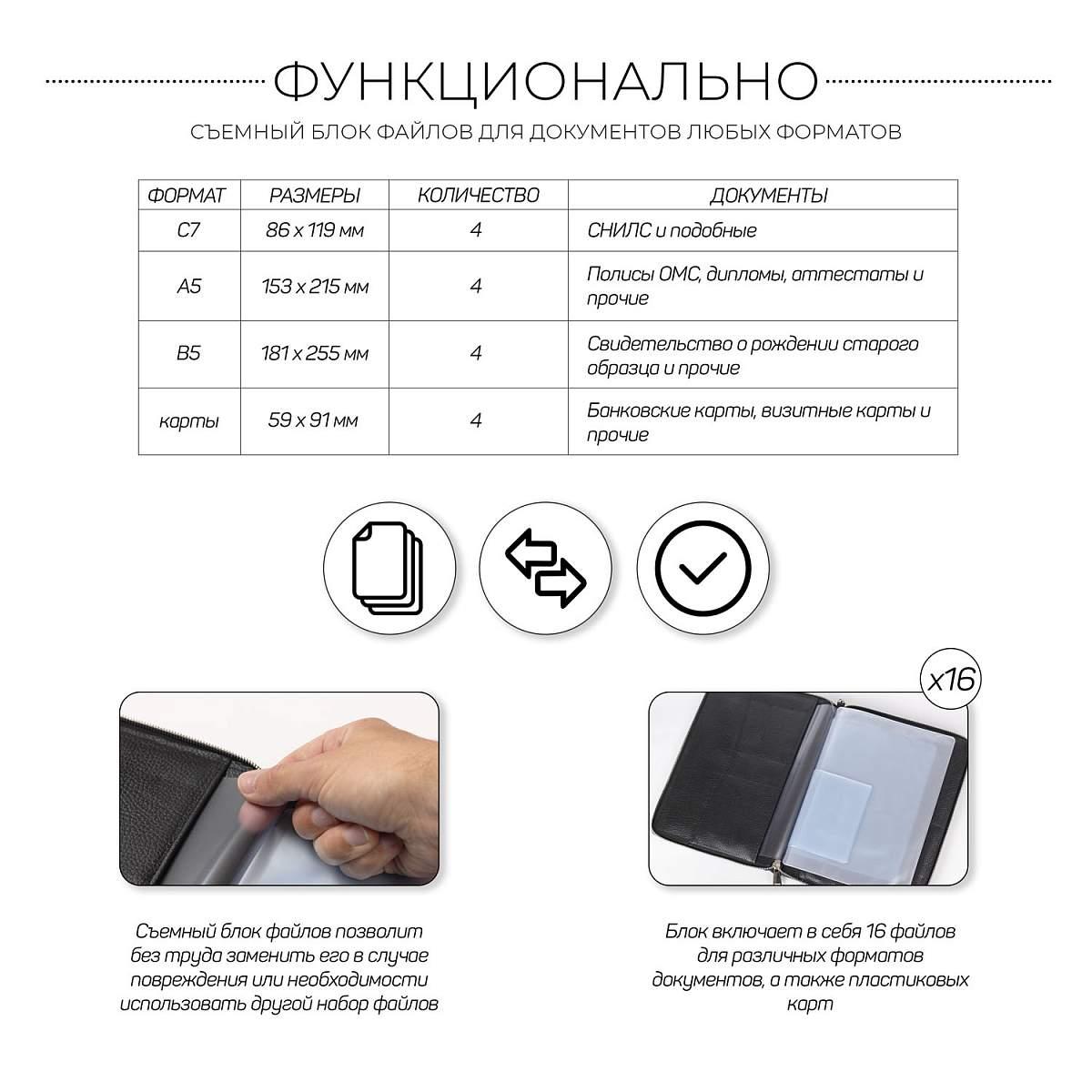 ФУНКЦИОНАЛЬНО

СЪЕМНЫЙ БЛОК ФАЙЛОВ ДЛЯ ДОКУМЕНТОВ ЛЮБЫХ ФОРМАТОВ

| ФОРМАТ | РАЗМЕРЫ | КОЛИЧЕСТВО | ДОКУМЕНТЫ |
|---|---|---|---|
| C7 | 86 x 119 мм | 4 | СНИЛС и подобные |
| A5 | 153 x 215 мм | 4 | Полисы ОМС, дипломы, аттестаты и прочие |
| B5 | 181 x 255 мм | 4 | Свидетельство о рождении старого образца и прочие |
| карты | 59 x 91 мм | 4 | Банковские карты, визитные карты и прочие |

x16

Съемный блок файлов позволит без труда заменить его в случае повреждения или необходимости использовать другой набор файлов

Блок включает в себя 16 файлов для различных форматов документов, а также пластиковых карт