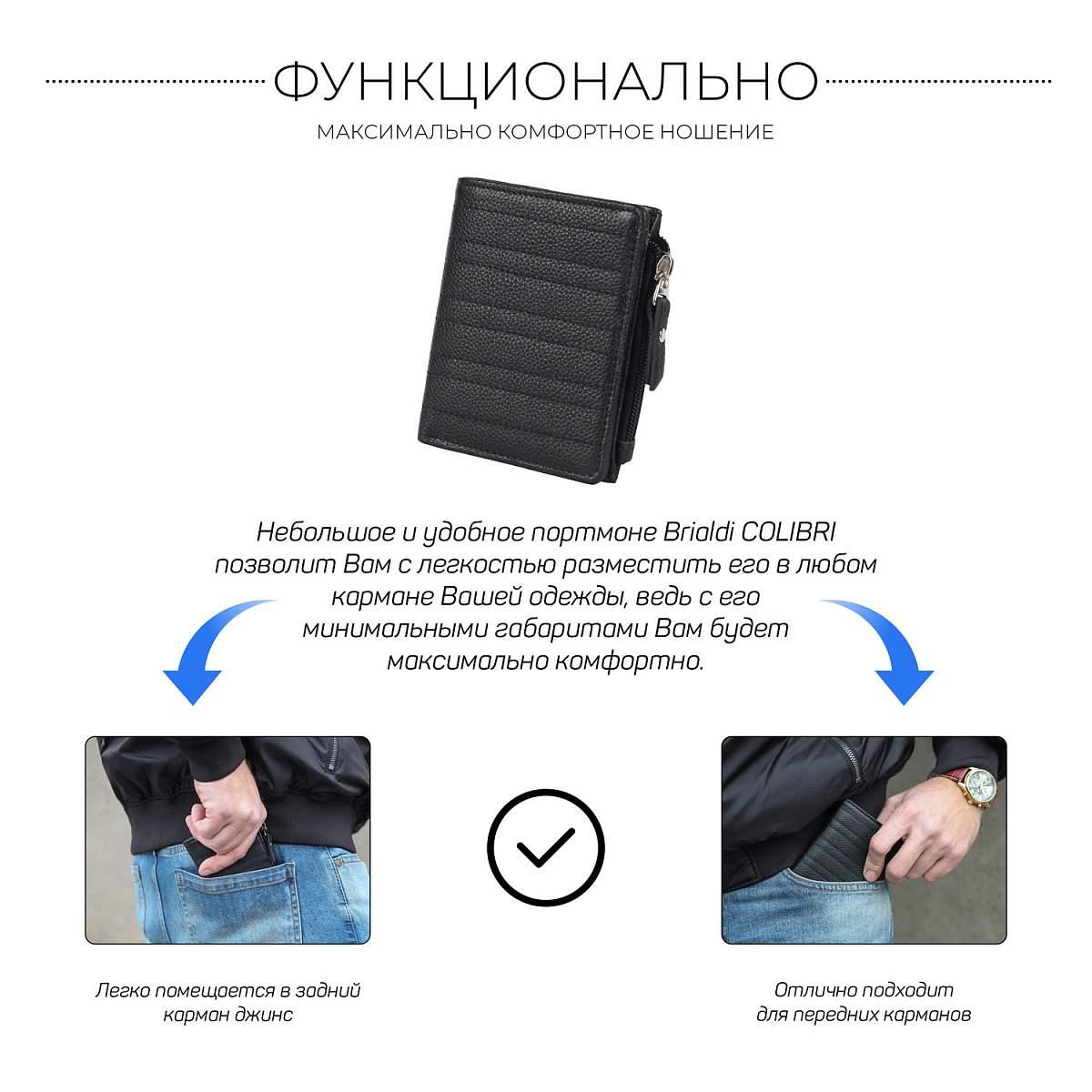 ФУНКЦИОНАЛЬНО

МАКСИМАЛЬНО КОМФОРТНОЕ НОШЕНИЕ

Небольшое и удобное портмоне Brialdi COLIBRI позволит Вам с легкостью разместить его в любом кармане Вашей одежды, ведь с его минимальными габаритами Вам будет максимально комфортно.

Легко помещается в задний карман джинс

Отлично подходит для передних карманов