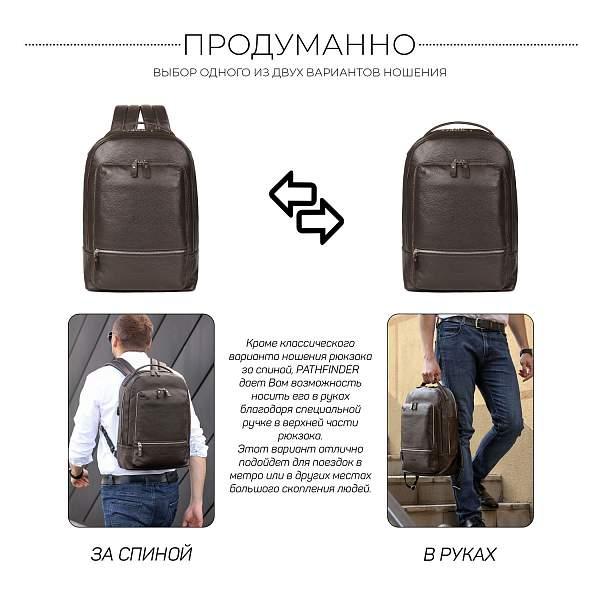 ПРОДУМАННО

ВЫБОР ОДНОГО ИЗ ДВУХ ВАРИАНТОВ НОШЕНИЯ

Кроме классического варианта ношения рюкзака за спиной, PATHFINDER дает Вам возможность носить его в руках благодаря специальной ручке в верхней части рюкзака. Этот вариант отлично подойдет для поездок в метро или в других местах большого скопления людей.

ЗА СПИНОЙ

В РУКАХ