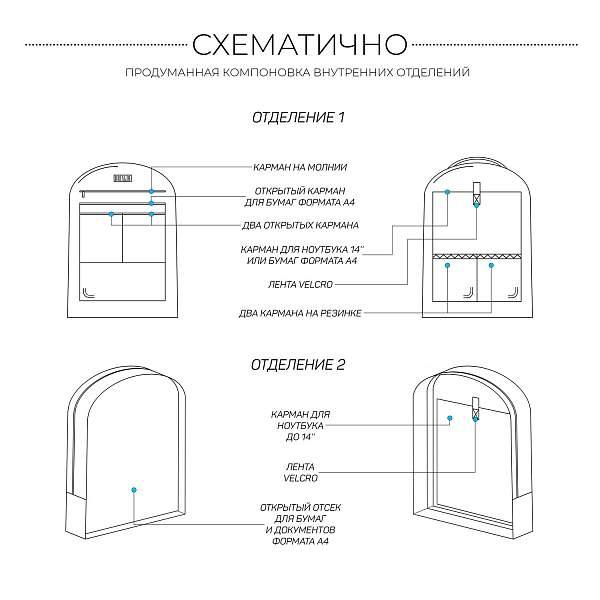 СХЕМАТИЧНО

ПРОДУМАННАЯ КОМПОНОВКА ВНУТРЕННИХ ОТДЕЛЕНИЙ

ОТДЕЛЕНИЕ 1

КАРМАН НА МОЛНИИ

ОТКРЫТЫЙ КАРМАН ДЛЯ БУМАГ ФОРМАТА А4

ДВА ОТКРЫТЫХ КАРМАНА

КАРМАН ДЛЯ НОУТБУКА 14'' ИЛИ БУМАГ ФОРМАТА А4

ЛЕНТА VELCRO

ДВА КАРМАНА НА РЕЗИНКЕ

ОТДЕЛЕНИЕ 2

КАРМАН ДЛЯ НОУТБУКА ДО 14''

ЛЕНТА VELCRO

ОТКРЫТЫЙ ОТСЕК ДЛЯ БУМАГ И ДОКУМЕНТОВ ФОРМАТА А4