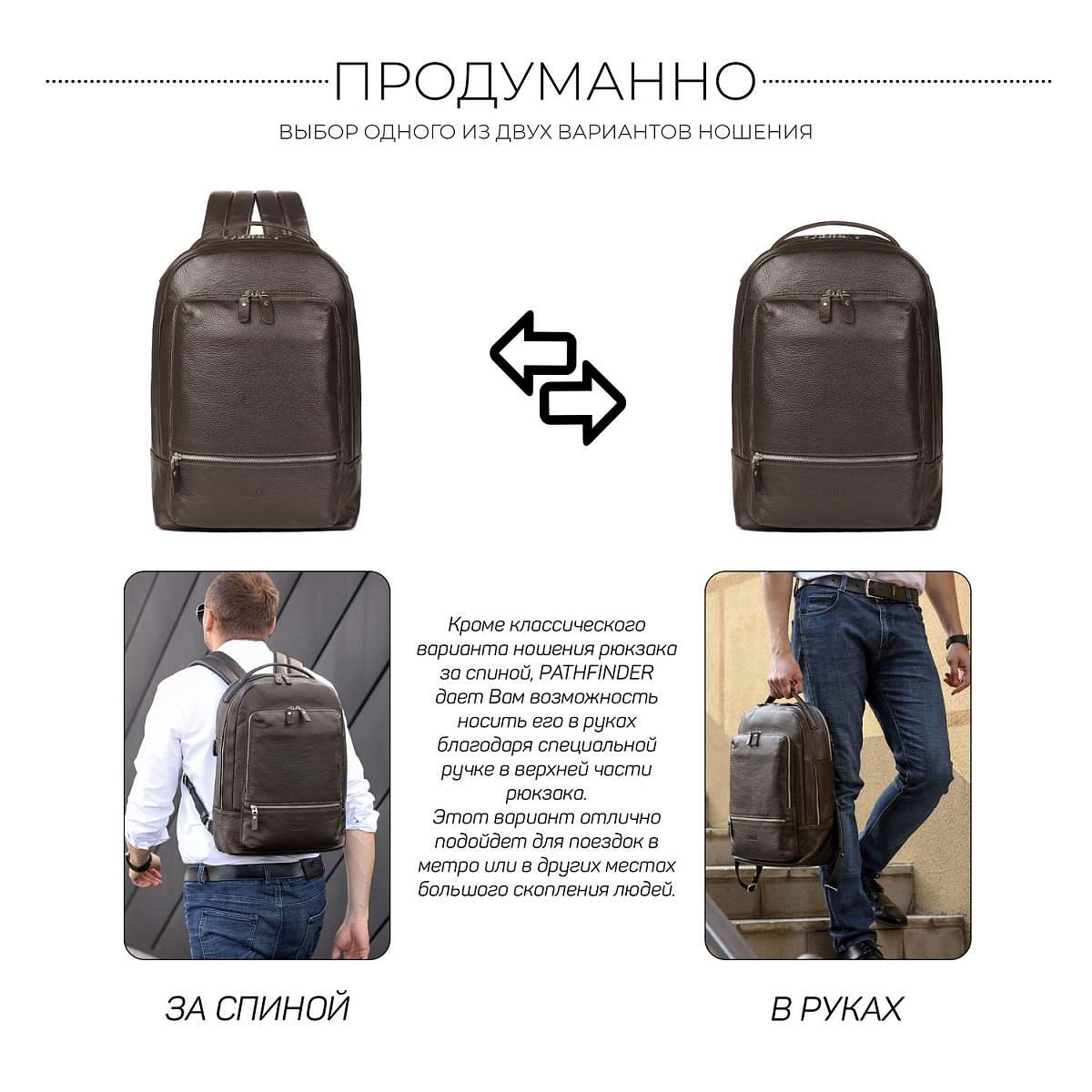 ПРОДУМАННО

ВЫБОР ОДНОГО ИЗ ДВУХ ВАРИАНТОВ НОШЕНИЯ

Кроме классического варианта ношения рюкзака за спиной, PATHFINDER дает Вам возможность носить его в руках благодаря специальной ручке в верхней части рюкзака.
Этот вариант отлично подойдет для поездок в метро или в других местах большого скопления людей.

ЗА СПИНОЙ

В РУКАХ