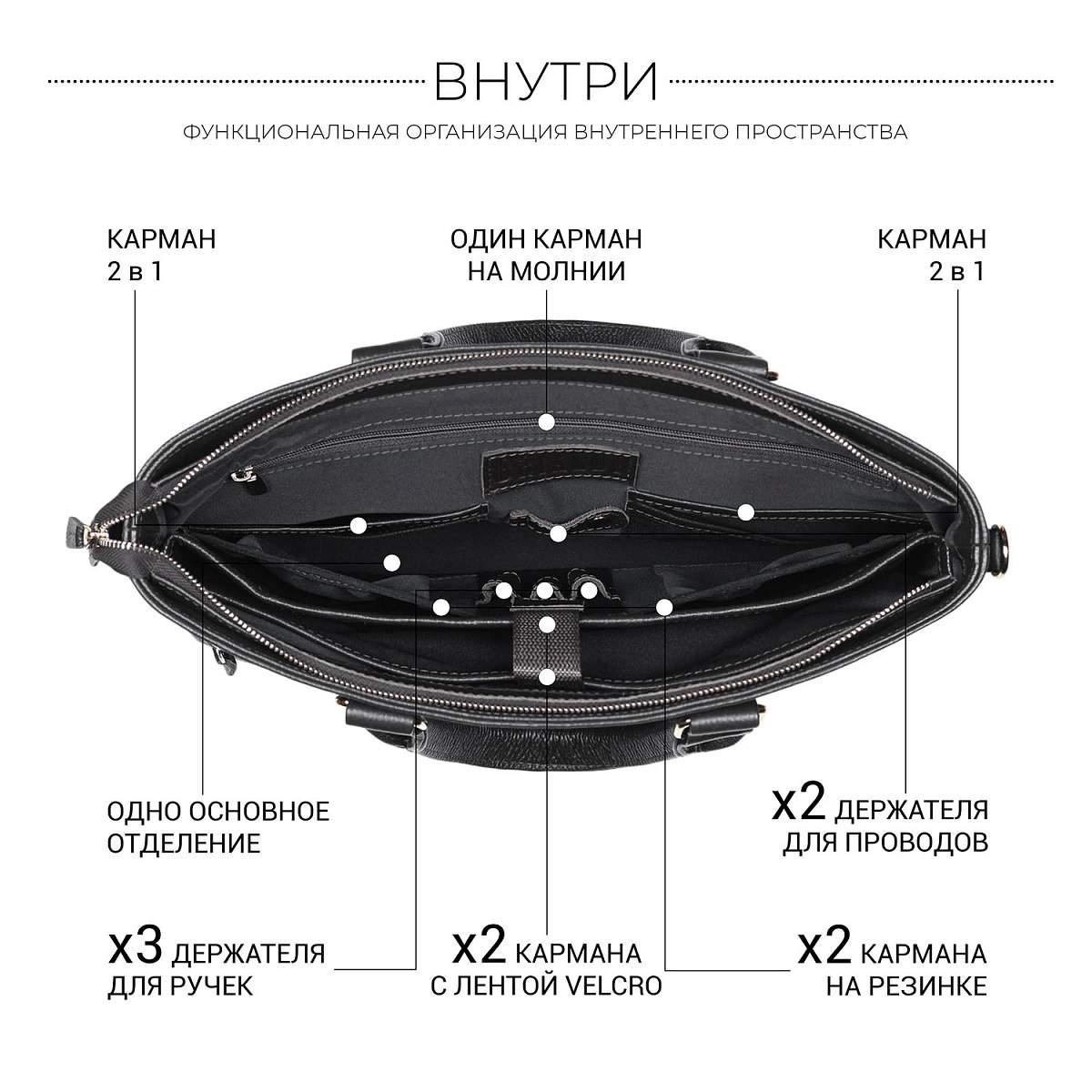 ВНУТРИ

ФУНКЦИОНАЛЬНАЯ ОРГАНИЗАЦИЯ ВНУТРЕННЕГО ПРОСТРАНСТВА

КАРМАН 2 в 1

ОДИН КАРМАН НА МОЛНИИ

КАРМАН 2 в 1

ОДНО ОСНОВНОЕ ОТДЕЛЕНИЕ

x2 ДЕРЖАТЕЛЯ ДЛЯ ПРОВОДОВ

x3 ДЕРЖАТЕЛЯ ДЛЯ РУЧЕК

x2 КАРМАНА С ЛЕНТОЙ VELCRO

x2 КАРМАНА НА РЕЗИНКЕ