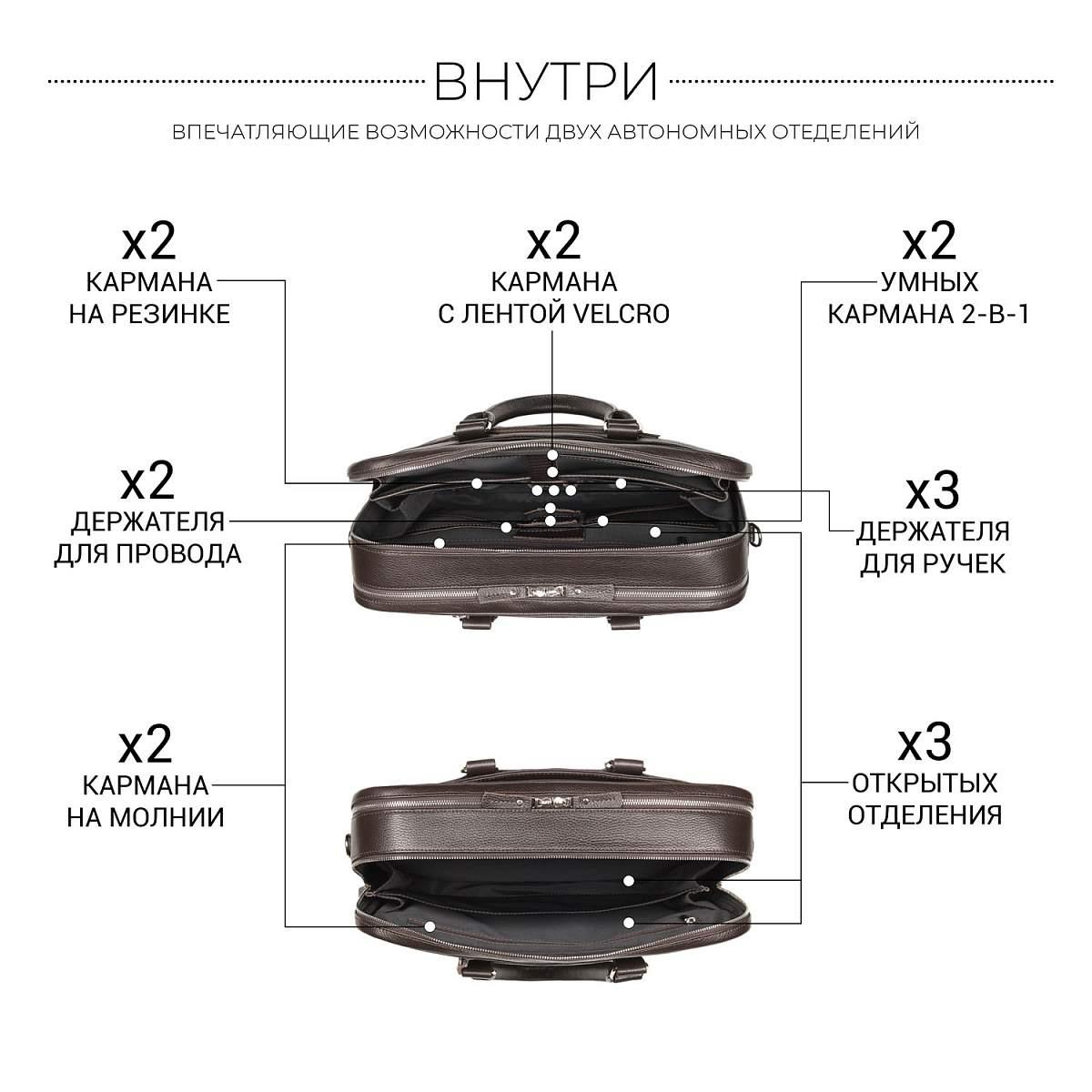 ВНУТРИ

ВПЕЧАТЛЯЮЩИЕ ВОЗМОЖНОСТИ ДВУХ АВТОНОМНЫХ ОТЕДЕЛЕНИЙ

x2
КАРМАНА
НА РЕЗИНКЕ

x2
КАРМАНА
С ЛЕНТОЙ VELCRO

x2
УМНЫХ
КАРМАНА 2-В-1

x2
ДЕРЖАТЕЛЯ
ДЛЯ ПРОВОДА

x3
ДЕРЖАТЕЛЯ
ДЛЯ РУЧЕК

x2
КАРМАНА
НА МОЛНИИ

x3
ОТКРЫТЫХ
ОТДЕЛЕНИЯ