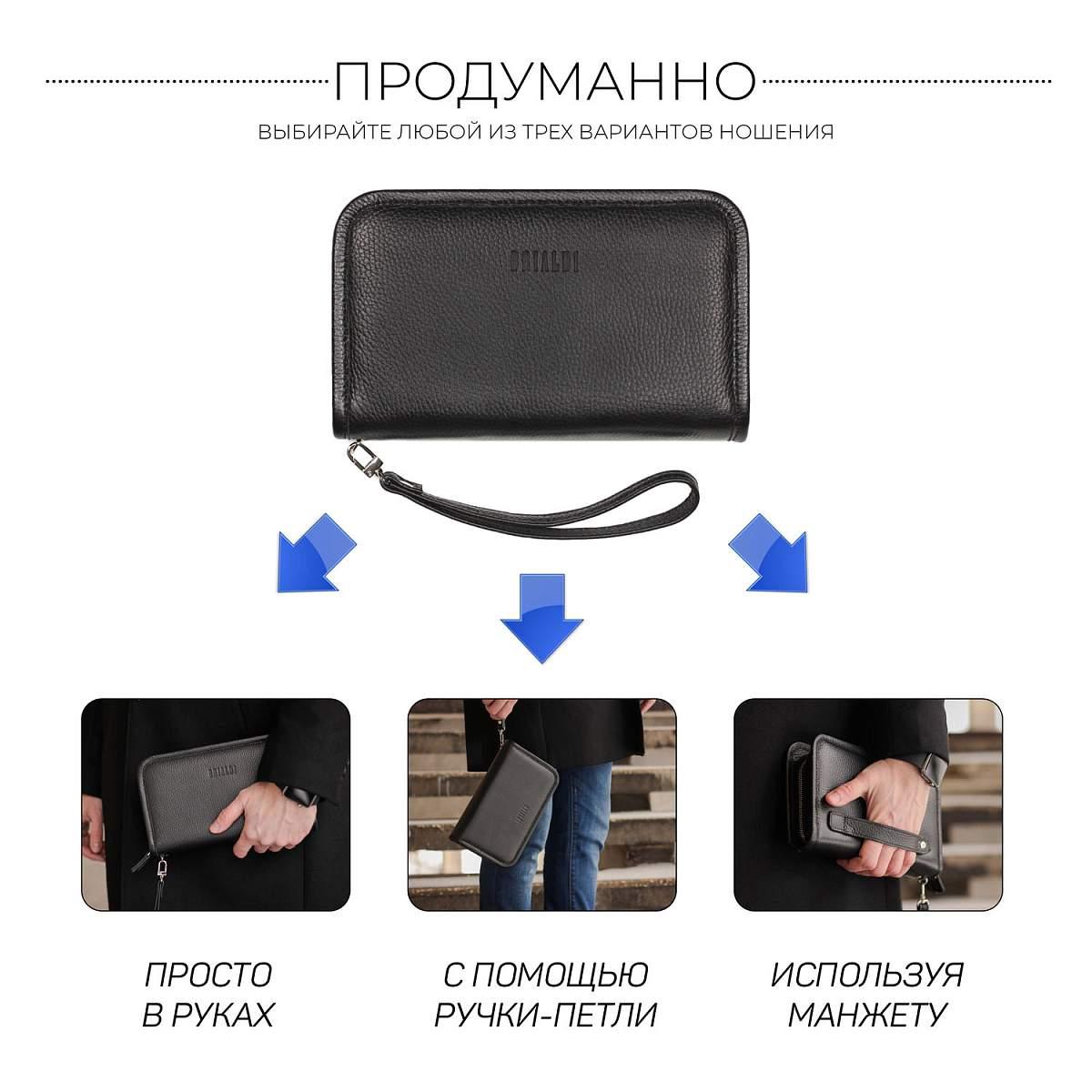 ПРОДУМАННО

ВЫБИРАЙТЕ ЛЮБОЙ ИЗ ТРЕХ ВАРИАНТОВ НОШЕНИЯ

BRIALDI

BRIALDI

BRIALDI

ПРОСТО В РУКАХ

С ПОМОЩЬЮ РУЧКИ-ПЕТЛИ

ИСПОЛЬЗУЯ МАНЖЕТУ