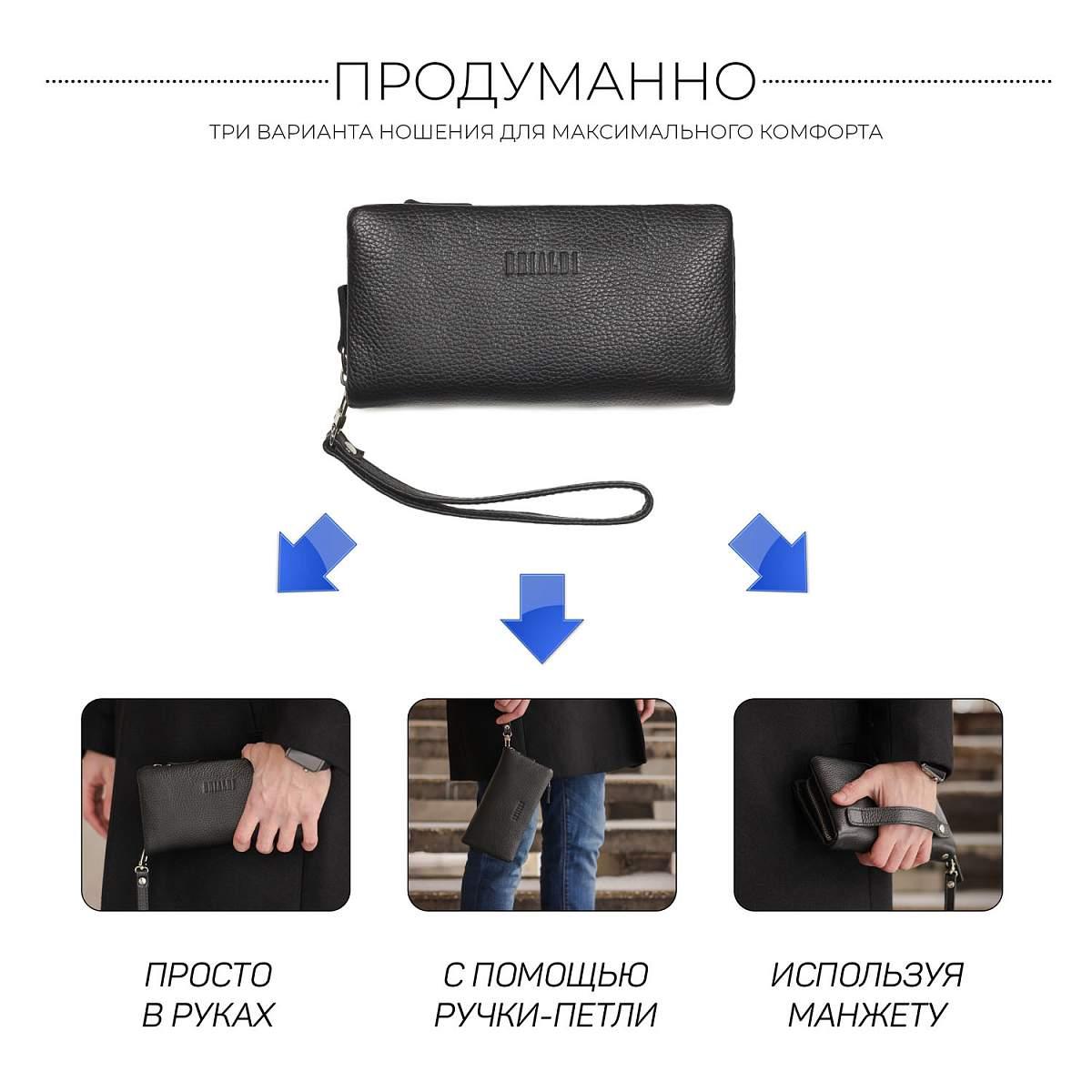 ПРОДУМАННО

ТРИ ВАРИАНТА НОШЕНИЯ ДЛЯ МАКСИМАЛЬНОГО КОМФОРТА

BRIALDI

BRIALDI

BRIALDI

ПРОСТО
В РУКАХ

С ПОМОЩЬЮ
РУЧКИ-ПЕТЛИ

ИСПОЛЬЗУЯ
МАНЖЕТУ