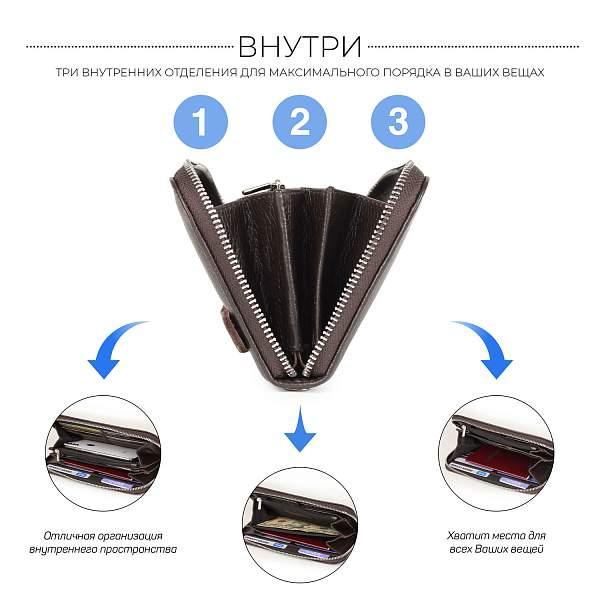 ВНУТРИ

ТРИ ВНУТРЕННИХ ОТДЕЛЕНИЯ ДЛЯ МАКСИМАЛЬНОГО ПОРЯДКА В ВАШИХ ВЕЩАХ

1

2

3

Отличная организация внутреннего пространства

Хватит места для всех Ваших вещей