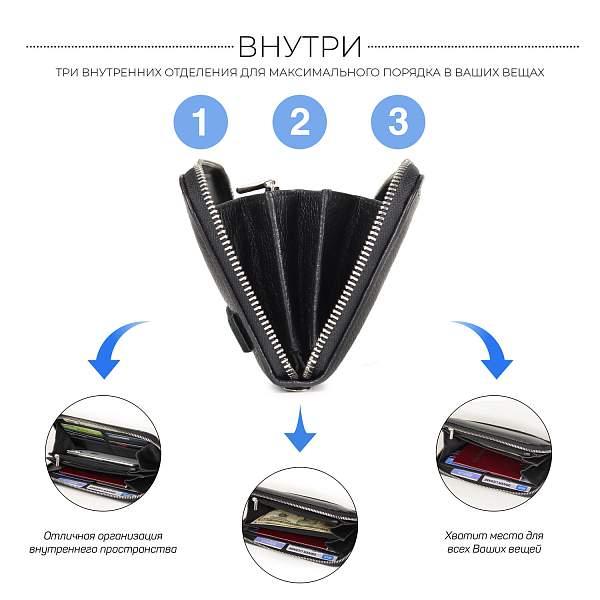 ВНУТРИ

ТРИ ВНУТРЕННИХ ОТДЕЛЕНИЯ ДЛЯ МАКСИМАЛЬНОГО ПОРЯДКА В ВАШИХ ВЕЩАХ

1

2

3

Отличная организация внутреннего пространства

Хватит место для всех Ваших вещей