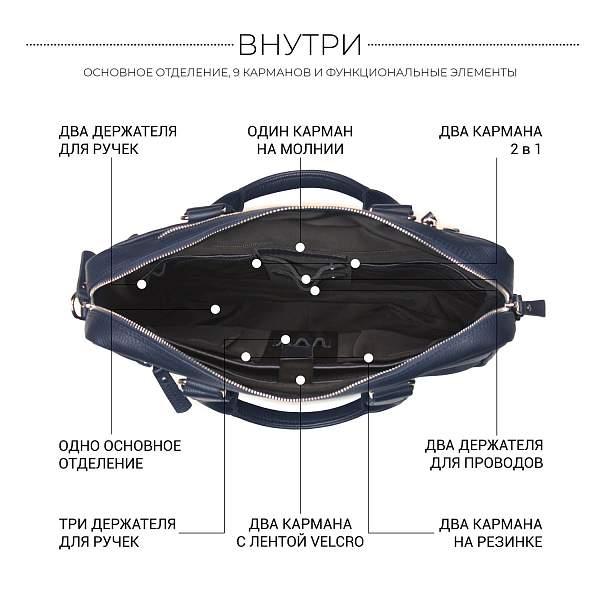 ВНУТРИ

ОСНОВНОЕ ОТДЕЛЕНИЕ, 9 КАРМАНОВ И ФУНКЦИОНАЛЬНЫЕ ЭЛЕМЕНТЫ

ДВА ДЕРЖАТЕЛЯ ДЛЯ РУЧЕК

ОДИН КАРМАН НА МОЛНИИ

ДВА КАРМАНА 2 в 1

ОДНО ОСНОВНОЕ ОТДЕЛЕНИЕ

ДВА ДЕРЖАТЕЛЯ ДЛЯ ПРОВОДОВ

ТРИ ДЕРЖАТЕЛЯ ДЛЯ РУЧЕК

ДВА КАРМАНА С ЛЕНТОЙ VELCRO

ДВА КАРМАНА НА РЕЗИНКЕ