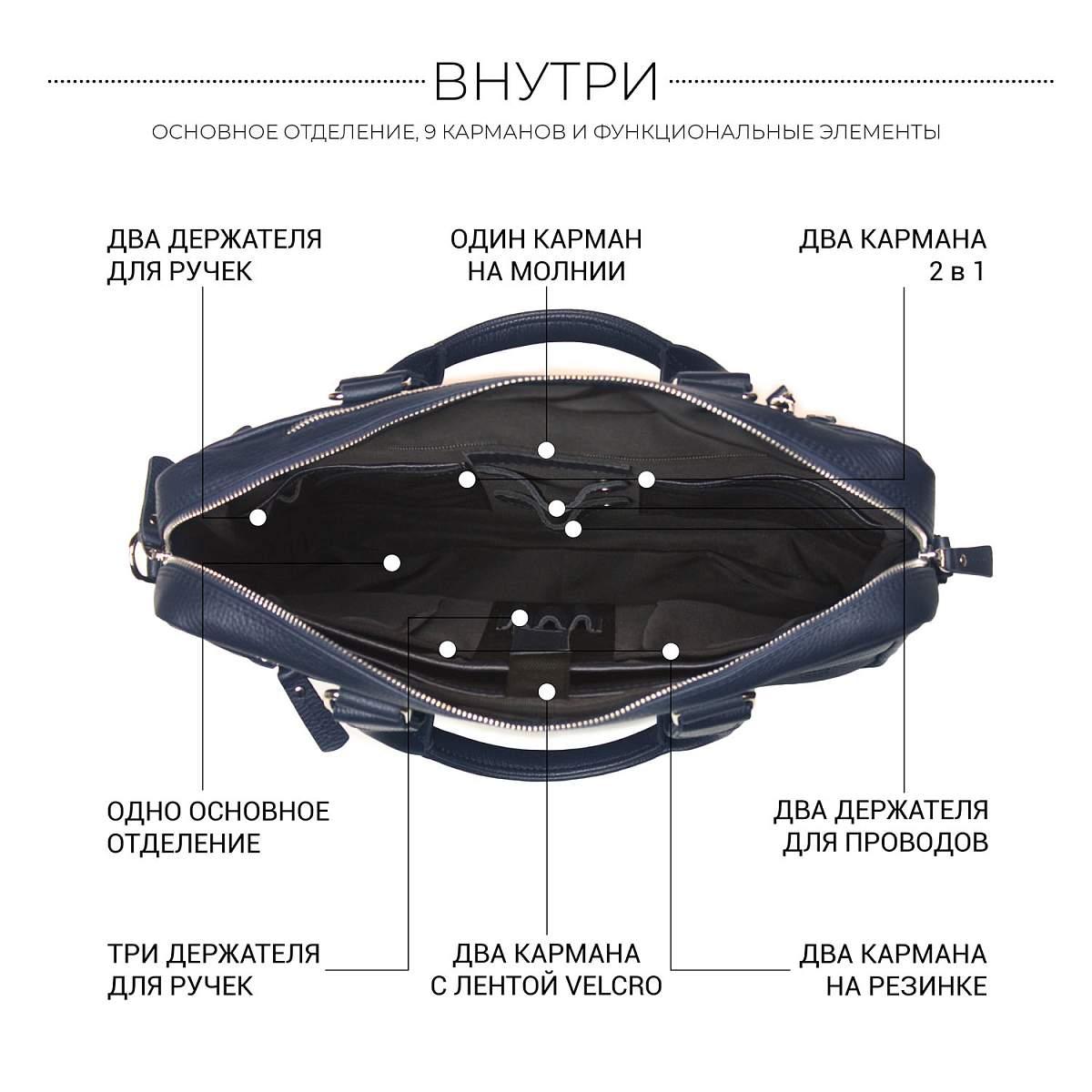 ВНУТРИ

ОСНОВНОЕ ОТДЕЛЕНИЕ, 9 КАРМАНОВ И ФУНКЦИОНАЛЬНЫЕ ЭЛЕМЕНТЫ

ДВА ДЕРЖАТЕЛЯ ДЛЯ РУЧЕК

ОДИН КАРМАН НА МОЛНИИ

ДВА КАРМАНА 2 в 1

ОДНО ОСНОВНОЕ ОТДЕЛЕНИЕ

ДВА ДЕРЖАТЕЛЯ ДЛЯ ПРОВОДОВ

ТРИ ДЕРЖАТЕЛЯ ДЛЯ РУЧЕК

ДВА КАРМАНА С ЛЕНТОЙ VELCRO

ДВА КАРМАНА НА РЕЗИНКЕ