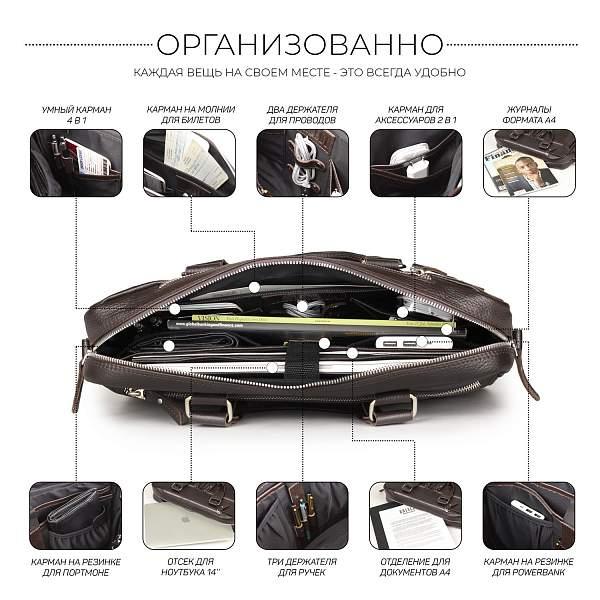 ОРГАНИЗОВАННО

КАЖДАЯ ВЕЩЬ НА СВОЕМ МЕСТЕ - ЭТО ВСЕГДА УДОБНО

УМНЫЙ КАРМАН 4 В 1

КАРМАН НА МОЛНИИ ДЛЯ БИЛЕТОВ

ДВА ДЕРЖАТЕЛЯ ДЛЯ ПРОВОДОВ

КАРМАН ДЛЯ АКСЕССУАРОВ 2 В 1

ЖУРНАЛЫ ФОРМАТА А4

КАРМАН НА РЕЗИНКЕ ДЛЯ ПОРТМОНЕ

ОТСЕК ДЛЯ НОУТБУКА 14''

ТРИ ДЕРЖАТЕЛЯ ДЛЯ РУЧЕК

ОТДЕЛЕНИЕ ДЛЯ ДОКУМЕНТОВ А4

КАРМАН НА РЕЗИНКЕ ДЛЯ POWERBANK