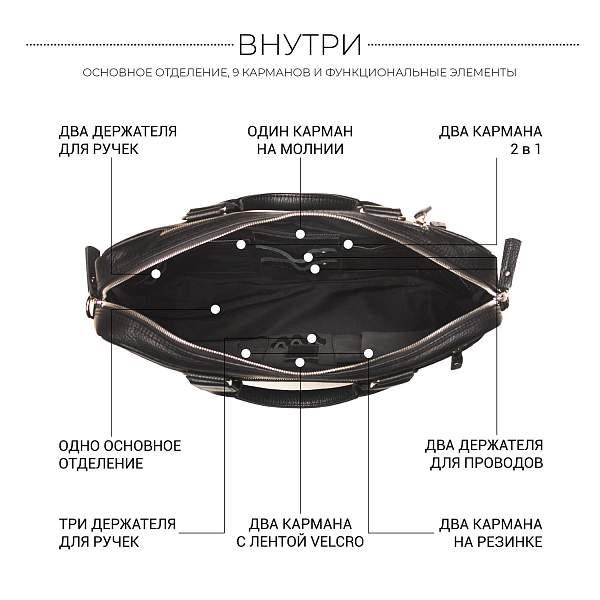 ВНУТРИ

ОСНОВНОЕ ОТДЕЛЕНИЕ, 9 КАРМАНОВ И ФУНКЦИОНАЛЬНЫЕ ЭЛЕМЕНТЫ

ДВА ДЕРЖАТЕЛЯ ДЛЯ РУЧЕК

ОДИН КАРМАН НА МОЛНИИ

ДВА КАРМАНА 2 в 1

ОДНО ОСНОВНОЕ ОТДЕЛЕНИЕ

ДВА ДЕРЖАТЕЛЯ ДЛЯ ПРОВОДОВ

ТРИ ДЕРЖАТЕЛЯ ДЛЯ РУЧЕК

ДВА КАРМАНА С ЛЕНТОЙ VELCRO

ДВА КАРМАНА НА РЕЗИНКЕ