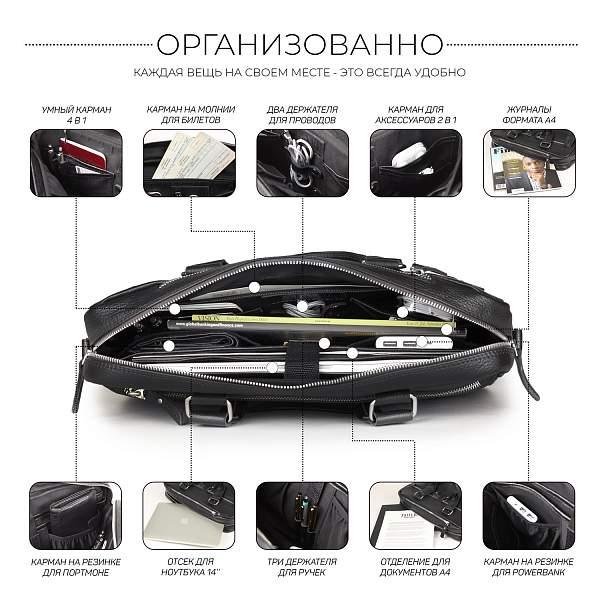 ОРГАНИЗОВАННО

КАЖДАЯ ВЕЩЬ НА СВОЕМ МЕСТЕ - ЭТО ВСЕГДА УДОБНО

УМНЫЙ КАРМАН 4 В 1

КАРМАН НА МОЛНИИ ДЛЯ БИЛЕТОВ

ДВА ДЕРЖАТЕЛЯ ДЛЯ ПРОВОДОВ

КАРМАН ДЛЯ АКСЕССУАРОВ 2 В 1

ЖУРНАЛЫ ФОРМАТА А4

КАРМАН НА РЕЗИНКЕ ДЛЯ ПОРТМОНЕ

ОТСЕК ДЛЯ НОУТБУКА 14''

ТРИ ДЕРЖАТЕЛЯ ДЛЯ РУЧЕК

ОТДЕЛЕНИЕ ДЛЯ ДОКУМЕНТОВ А4

КАРМАН НА РЕЗИНКЕ ДЛЯ POWERBANK