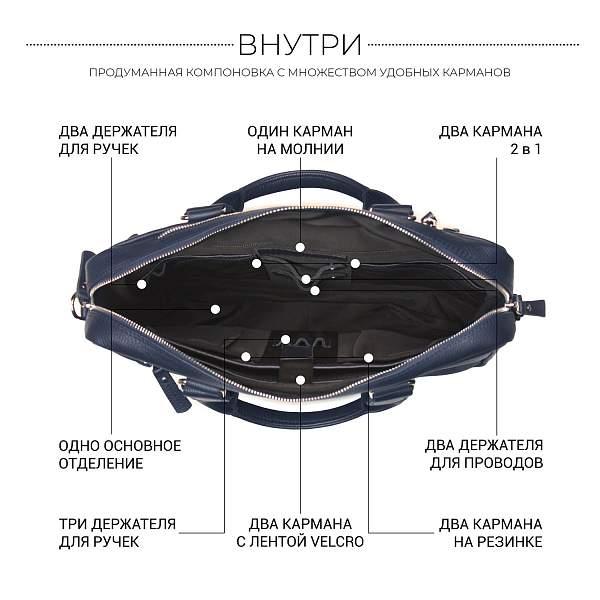 ВНУТРИ

ПРОДУМАННАЯ КОМПОНОВКА С МНОЖЕСТВОМ УДОБНЫХ КАРМАНОВ

ДВА ДЕРЖАТЕЛЯ ДЛЯ РУЧЕК

ОДИН КАРМАН НА МОЛНИИ

ДВА КАРМАНА 2 в 1

ОДНО ОСНОВНОЕ ОТДЕЛЕНИЕ

ДВА ДЕРЖАТЕЛЯ ДЛЯ ПРОВОДОВ

ТРИ ДЕРЖАТЕЛЯ ДЛЯ РУЧЕК

ДВА КАРМАНА С ЛЕНТОЙ VELCRO

ДВА КАРМАНА НА РЕЗИНКЕ