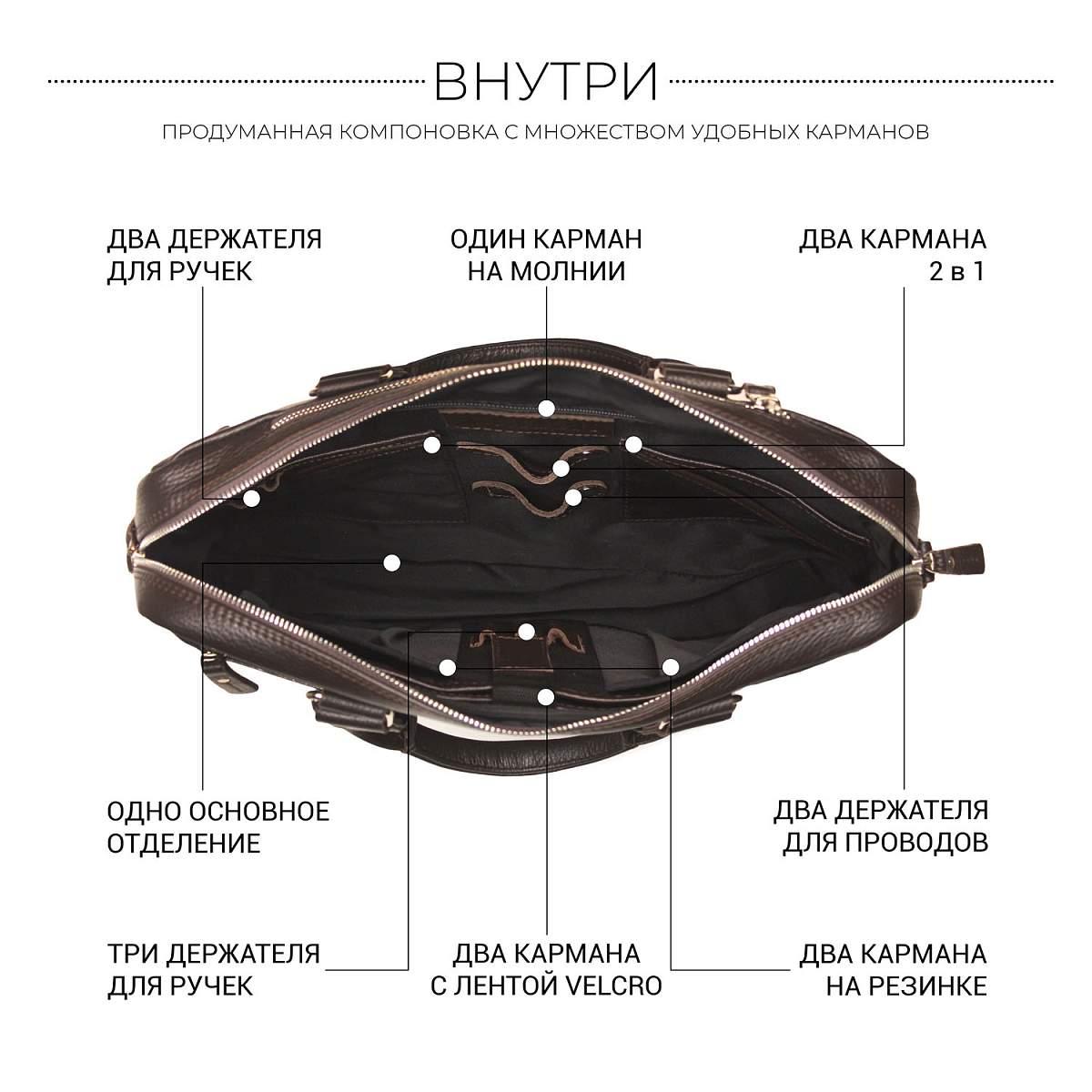 ВНУТРИ

ПРОДУМАННАЯ КОМПОНОВКА С МНОЖЕСТВОМ УДОБНЫХ КАРМАНОВ

ДВА ДЕРЖАТЕЛЯ ДЛЯ РУЧЕК

ОДИН КАРМАН НА МОЛНИИ

ДВА КАРМАНА 2 в 1

ОДНО ОСНОВНОЕ ОТДЕЛЕНИЕ

ДВА ДЕРЖАТЕЛЯ ДЛЯ ПРОВОДОВ

ТРИ ДЕРЖАТЕЛЯ ДЛЯ РУЧЕК

ДВА КАРМАНА С ЛЕНТОЙ VELCRO

ДВА КАРМАНА НА РЕЗИНКЕ