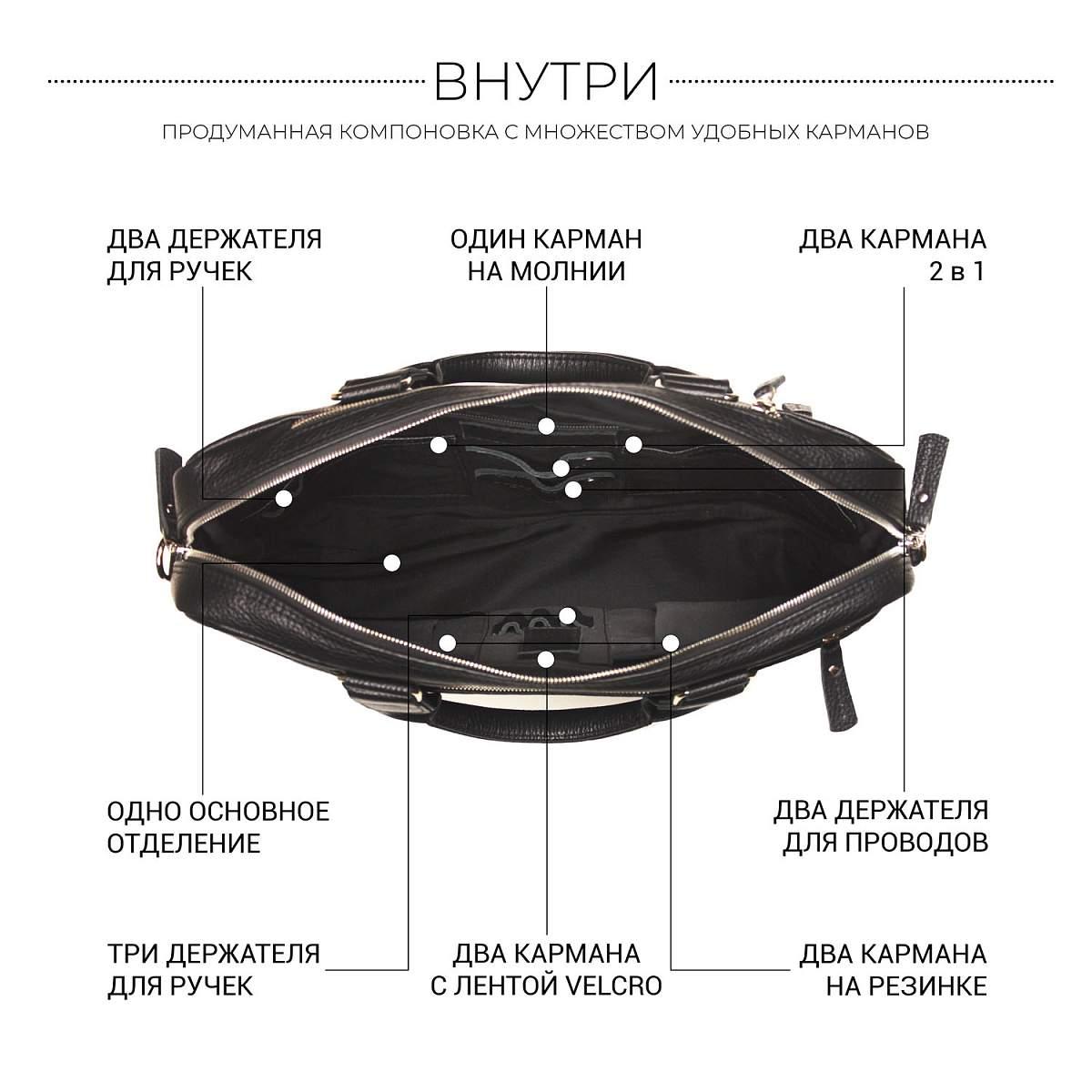 ВНУТРИ

ПРОДУМАННАЯ КОМПОНОВКА С МНОЖЕСТВОМ УДОБНЫХ КАРМАНОВ

ДВА ДЕРЖАТЕЛЯ ДЛЯ РУЧЕК

ОДИН КАРМАН НА МОЛНИИ

ДВА КАРМАНА 2 в 1

ОДНО ОСНОВНОЕ ОТДЕЛЕНИЕ

ДВА ДЕРЖАТЕЛЯ ДЛЯ ПРОВОДОВ

ТРИ ДЕРЖАТЕЛЯ ДЛЯ РУЧЕК

ДВА КАРМАНА С ЛЕНТОЙ VELCRO

ДВА КАРМАНА НА РЕЗИНКЕ