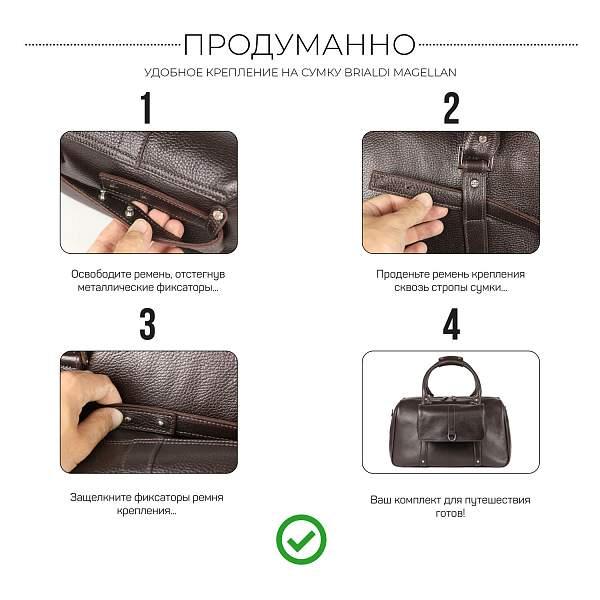 ПРОДУМАННО
УДОБНОЕ КРЕПЛЕНИЕ НА СУМКУ BRIALDI MAGELLAN

1

Освободите ремень, отстегнув металлические фиксаторы...

2

Проденьте ремень крепления сквозь стропы сумки...

3

Защелкните фиксаторы ремня крепления...

4

Ваш комплект для путешествия готов!