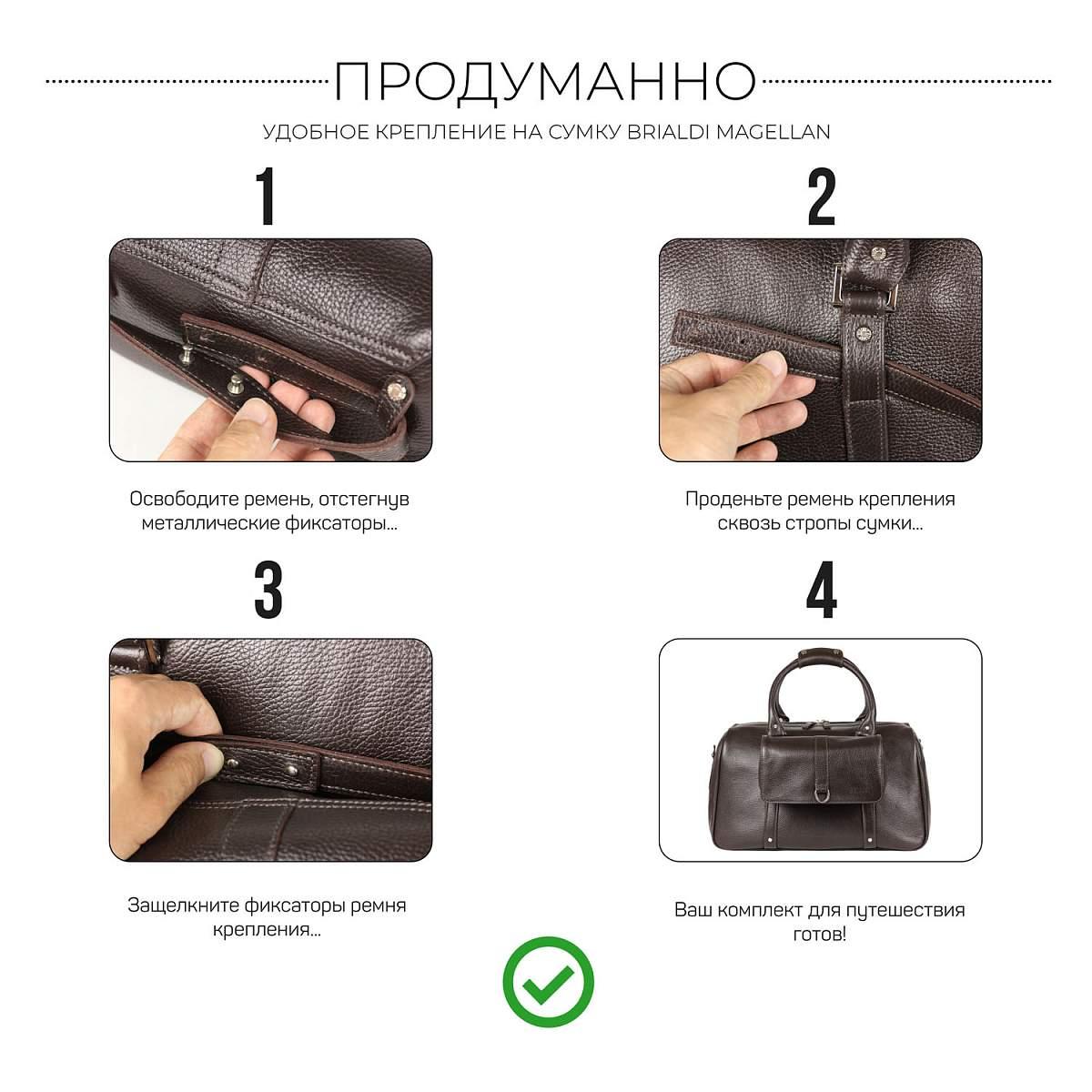 ПРОДУМАННО

УДОБНОЕ КРЕПЛЕНИЕ НА СУМКУ BRIALDI MAGELLAN

1

Освободите ремень, отстегнув металлические фиксаторы...

2

Проденьте ремень крепления сквозь стропы сумки...

3

Защелкните фиксаторы ремня крепления...

4

Ваш комплект для путешествия готов!