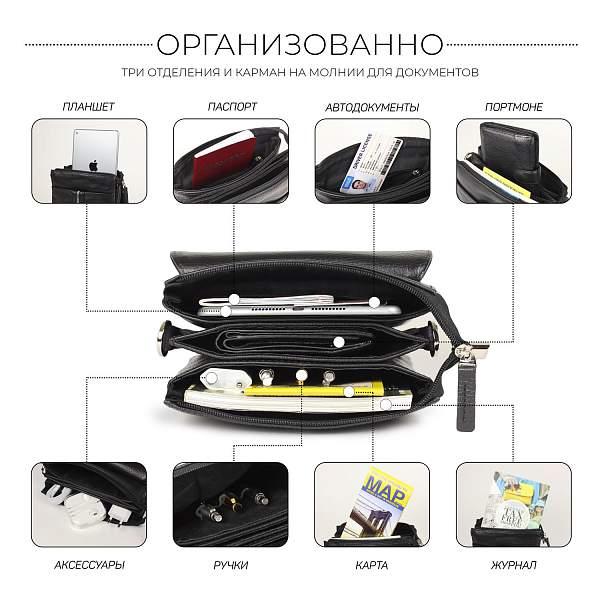 ОРГАНИЗОВАННО

ТРИ ОТДЕЛЕНИЯ И КАРМАН НА МОЛНИИ ДЛЯ ДОКУМЕНТОВ

ПЛАНШЕТ

ПАСПОРТ

АВТОДОКУМЕНТЫ

ПОРТМОНЕ

DRIVER LICENSE

MAP

TAX FREE

АКСЕССУАРЫ

РУЧКИ

КАРТА

ЖУРНАЛ