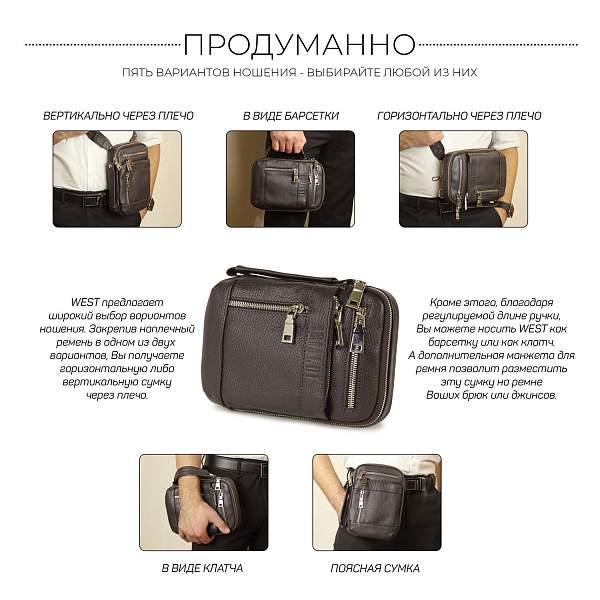 ПРОДУМАННО

ПЯТЬ ВАРИАНТОВ НОШЕНИЯ - ВЫБИРАЙТЕ ЛЮБОЙ ИЗ НИХ

ВЕРТИКАЛЬНО ЧЕРЕЗ ПЛЕЧО

В ВИДЕ БАРСЕТКИ

ГОРИЗОНТАЛЬНО ЧЕРЕЗ ПЛЕЧО

WEST предлагает широкий выбор вариантов ношения. Закрепив наплечный ремень в одном из двух вариантов, Вы получаете горизонтальную либо вертикальную сумку через плечо.

Кроме этого, благодаря регулируемой длине ручки, Вы можете носить WEST как барсетку или как клатч. А дополнительная манжета для ремня позволит разместить эту сумку на ремне Ваших брюк или джинсов.

В ВИДЕ КЛАТЧА

ПОЯСНАЯ СУМКА