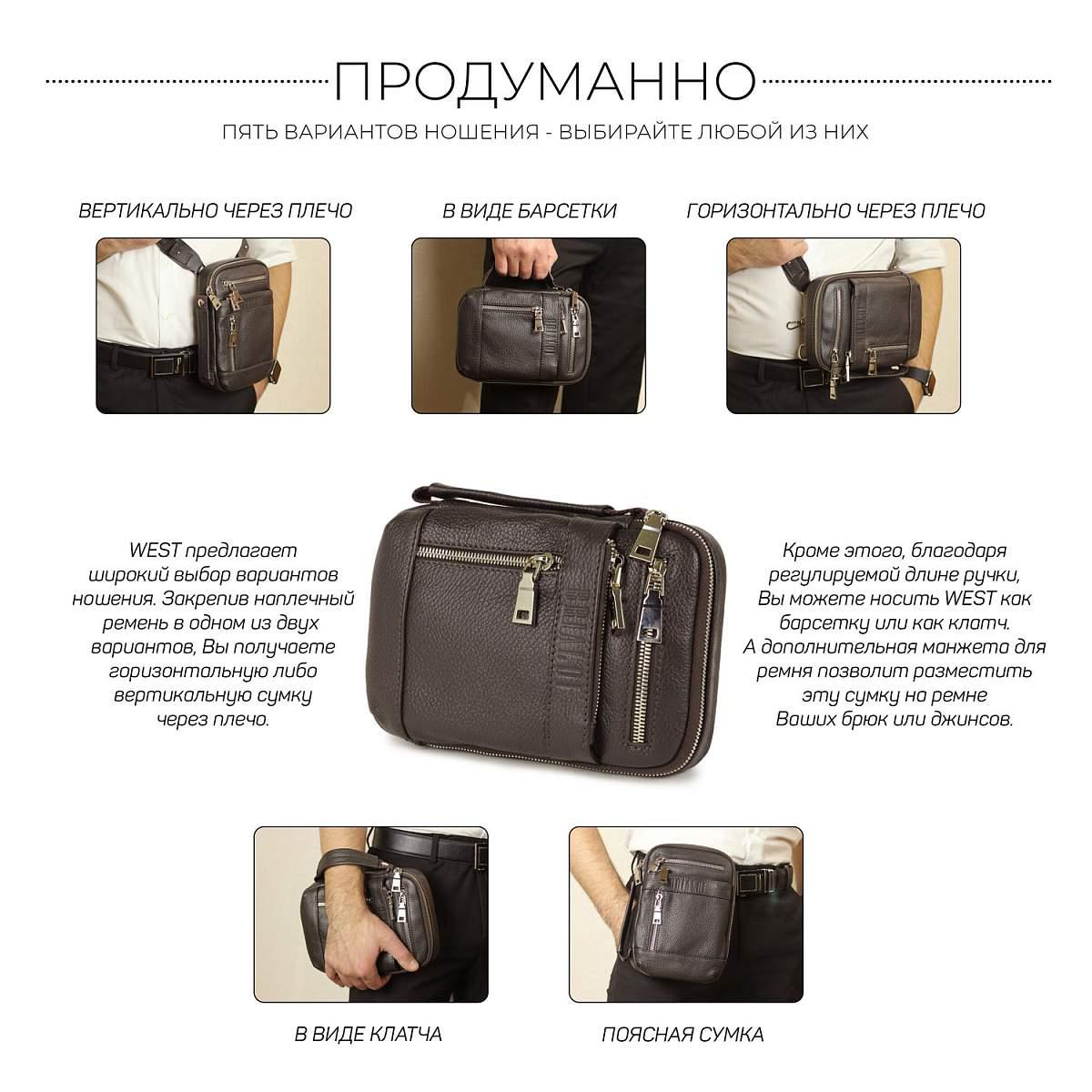 ПРОДУМАННО

ПЯТЬ ВАРИАНТОВ НОШЕНИЯ - ВЫБИРАЙТЕ ЛЮБОЙ ИЗ НИХ

ВЕРТИКАЛЬНО ЧЕРЕЗ ПЛЕЧО

В ВИДЕ БАРСЕТКИ

ГОРИЗОНТАЛЬНО ЧЕРЕЗ ПЛЕЧО

WEST предлагает широкий выбор вариантов ношения. Закрепив наплечный ремень в одном из двух вариантов, Вы получаете горизонтальную либо вертикальную сумку через плечо.

Кроме этого, благодаря регулируемой длине ручки, Вы можете носить WEST как барсетку или как клатч. А дополнительная манжета для ремня позволит разместить эту сумку на ремне Ваших брюк или джинсов.

В ВИДЕ КЛАТЧА

ПОЯСНАЯ СУМКА