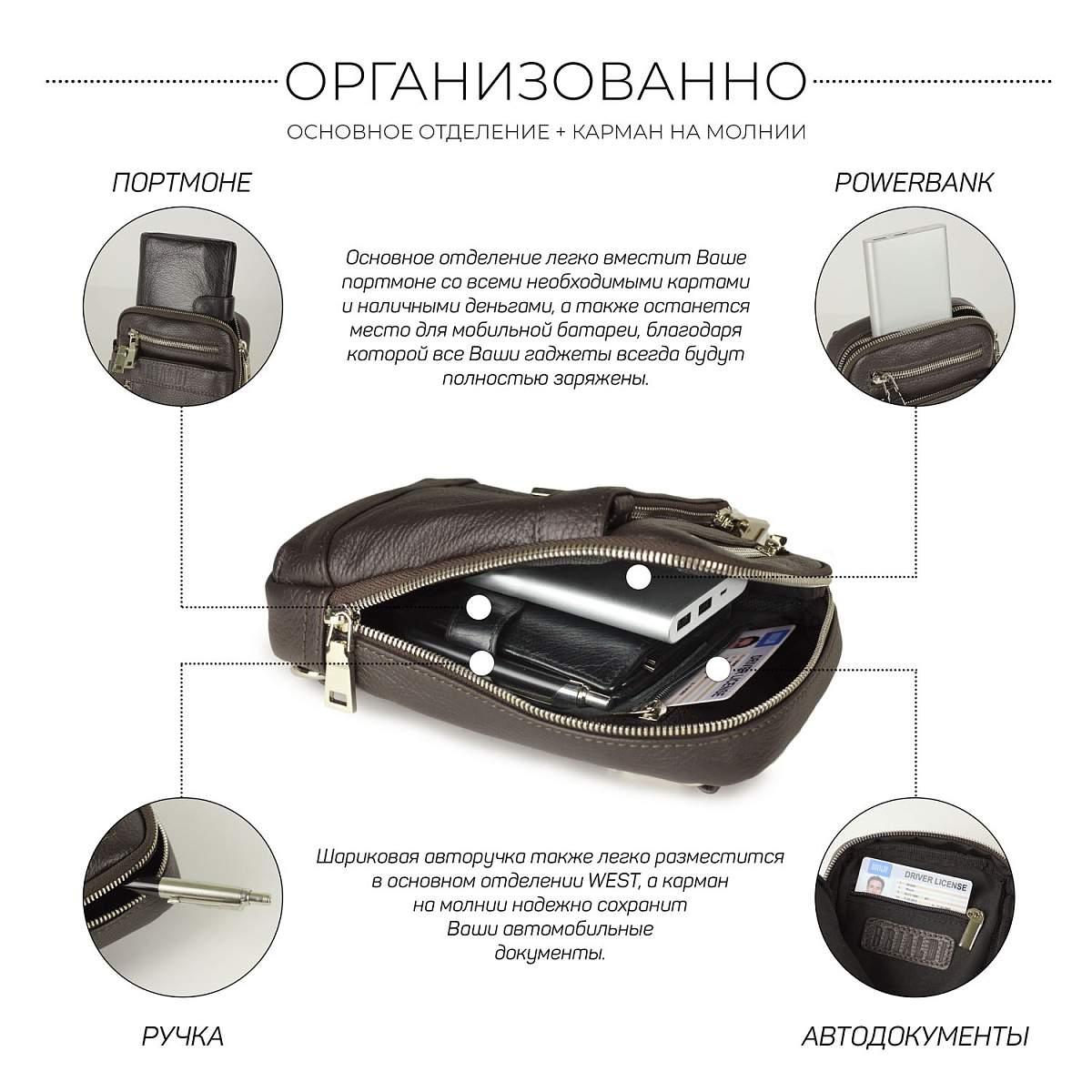 ОРГАНИЗОВАННО

ОСНОВНОЕ ОТДЕЛЕНИЕ + КАРМАН НА МОЛНИИ

ПОРТМОНЕ

POWERBANK

Основное отделение легко вместит Ваше портмоне со всеми необходимыми картами и наличными деньгами, а также останется место для мобильной батареи, благодаря которой все Ваши гаджеты всегда будут полностью заряжены.

DRIVER LICENSE

Шариковая авторучка также легко разместится в основном отделении WEST, а карман на молнии надежно сохранит Ваши автомобильные документы.

DRIVER LICENSE

РУЧКА

АВТОДОКУМЕНТЫ