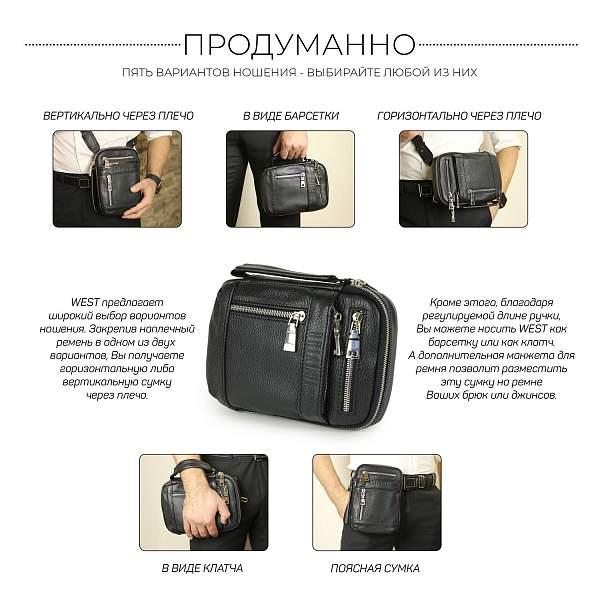 ПРОДУМАННО

ПЯТЬ ВАРИАНТОВ НОШЕНИЯ - ВЫБИРАЙТЕ ЛЮБОЙ ИЗ НИХ

ВЕРТИКАЛЬНО ЧЕРЕЗ ПЛЕЧО

В ВИДЕ БАРСЕТКИ

ГОРИЗОНТАЛЬНО ЧЕРЕЗ ПЛЕЧО

WEST предлагает широкий выбор вариантов ношения. Закрепив наплечный ремень в одном из двух вариантов, Вы получаете горизонтальную либо вертикальную сумку через плечо.

Кроме этого, благодаря регулируемой длине ручки, Вы можете носить WEST как барсетку или как клатч. А дополнительная манжета для ремня позволит разместить эту сумку на ремне Ваших брюк или джинсов.

В ВИДЕ КЛАТЧА

ПОЯСНАЯ СУМКА