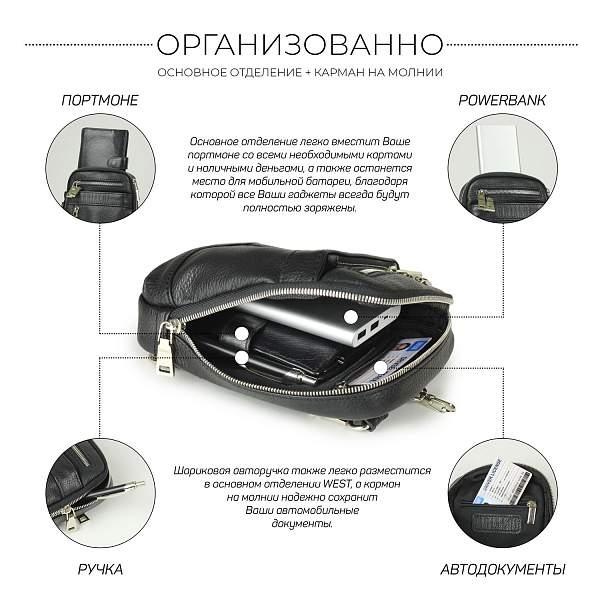 ОРГАНИЗОВАННО
ОСНОВНОЕ ОТДЕЛЕНИЕ + КАРМАН НА МОЛНИИ

ПОРТМОНЕ

POWERBANK

Основное отделение легко вместит Ваше портмоне со всеми необходимыми картами и наличными деньгами, а также останется место для мобильной батареи, благодаря которой все Ваши гаджеты всегда будут полностью заряжены.

Шариковая авторучка также легко разместится в основном отделении WEST, а карман на молнии надежно сохранит Ваши автомобильные документы.

РУЧКА

АВТОДОКУМЕНТЫ