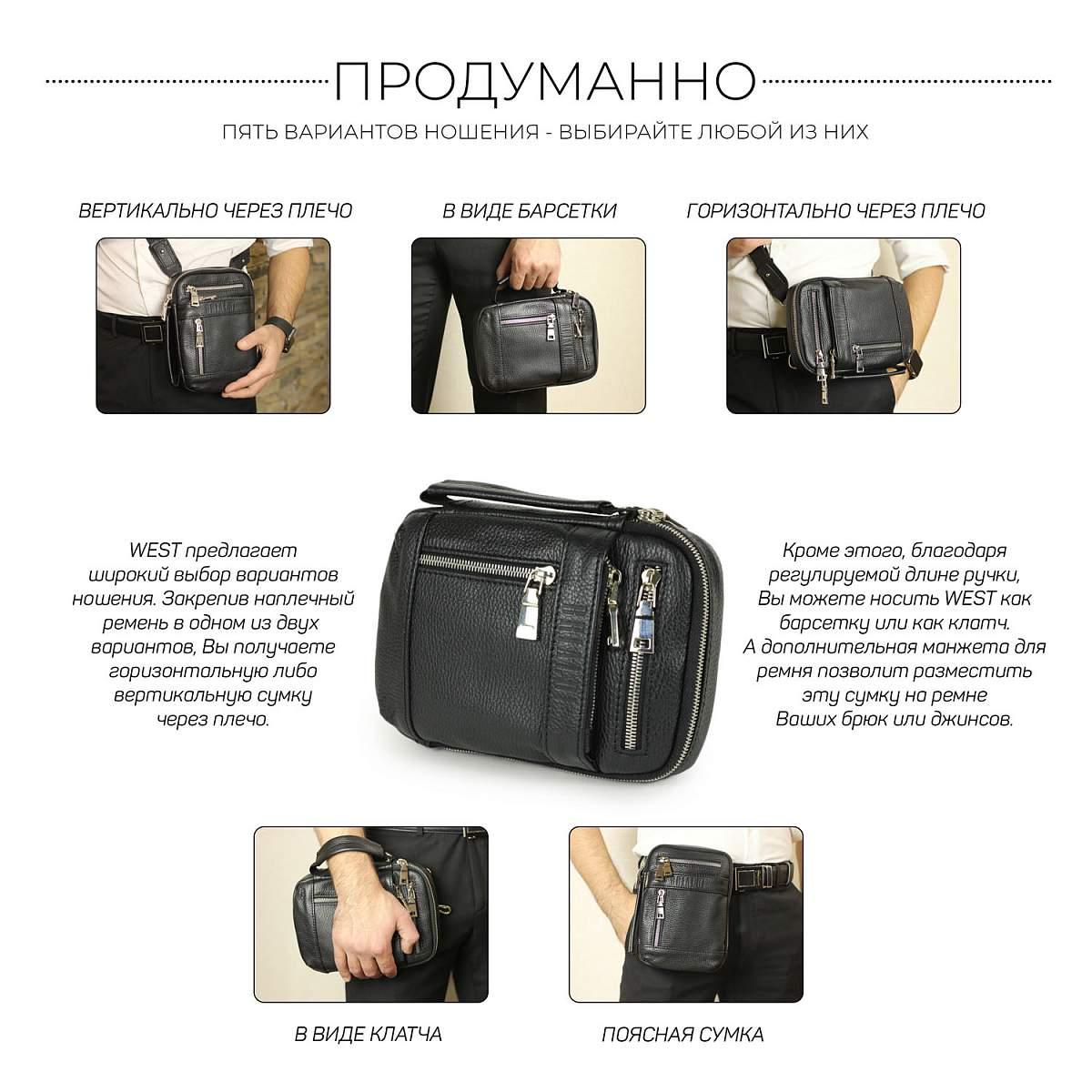 ПРОДУМАННО

ПЯТЬ ВАРИАНТОВ НОШЕНИЯ - ВЫБИРАЙТЕ ЛЮБОЙ ИЗ НИХ

ВЕРТИКАЛЬНО ЧЕРЕЗ ПЛЕЧО

В ВИДЕ БАРСЕТКИ

ГОРИЗОНТАЛЬНО ЧЕРЕЗ ПЛЕЧО

WEST предлагает широкий выбор вариантов ношения. Закрепив наплечный ремень в одном из двух вариантов, Вы получаете горизонтальную либо вертикальную сумку через плечо.

Кроме этого, благодаря регулируемой длине ручки, Вы можете носить WEST как барсетку или как клатч. А дополнительная манжета для ремня позволит разместить эту сумку на ремне Ваших брюк или джинсов.

В ВИДЕ КЛАТЧА

ПОЯСНАЯ СУМКА