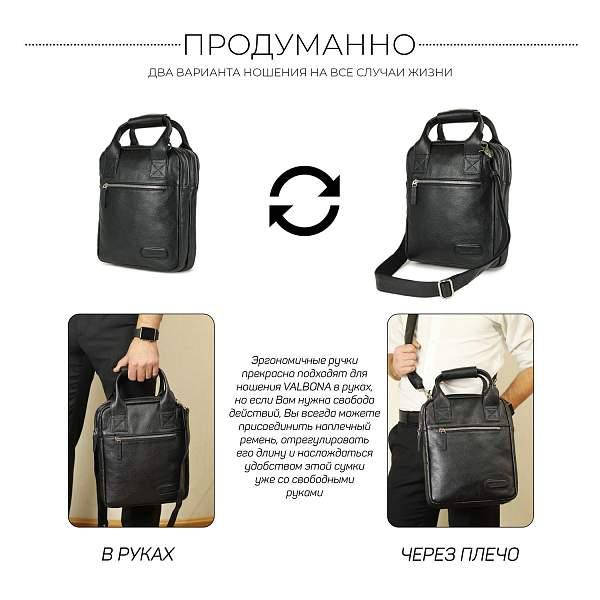 ПРОДУМАННО
ДВА ВАРИАНТА НОШЕНИЯ НА ВСЕ СЛУЧАИ ЖИЗНИ

Эргономичные ручки прекрасно подходят для ношения VALBONA в руках, но если Вам нужна свобода действий, Вы всегда можете присоединить наплечный ремень, отрегулировать его длину и наслаждаться удобством этой сумки уже со свободными руками

В РУКАХ

ЧЕРЕЗ ПЛЕЧО