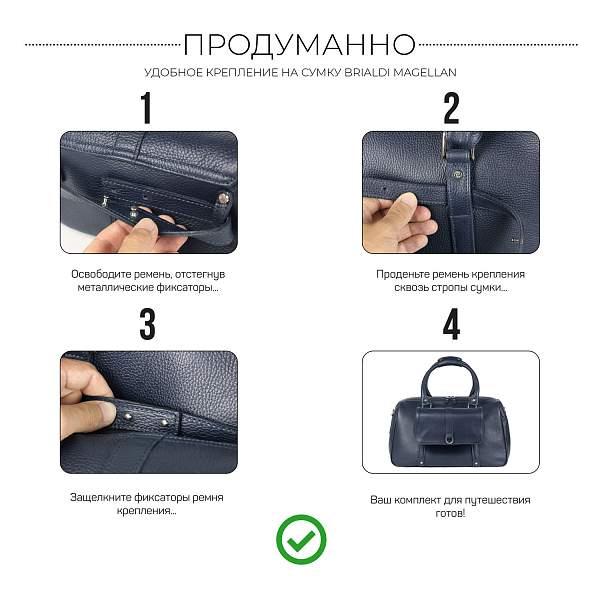 ПРОДУМАННО
УДОБНОЕ КРЕПЛЕНИЕ НА СУМКУ BRIALDI MAGELLAN

1

Освободите ремень, отстегнув металлические фиксаторы...

2

Проденьте ремень крепления сквозь стропы сумки...

3

Защелкните фиксаторы ремня крепления...

4

Ваш комплект для путешествия готов!