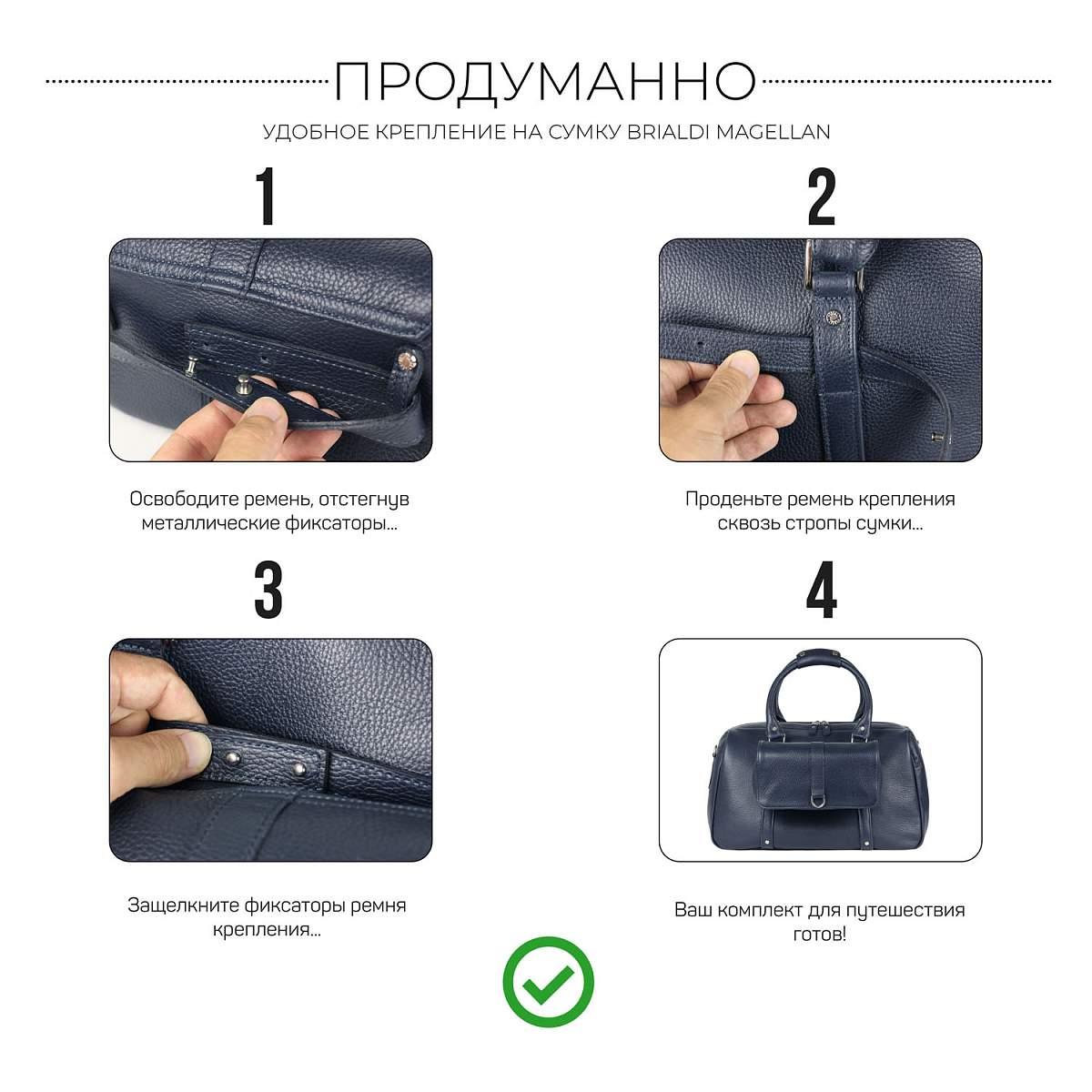 ПРОДУМАННО

УДОБНОЕ КРЕПЛЕНИЕ НА СУМКУ BRIALDI MAGELLAN

1

Освободите ремень, отстегнув металлические фиксаторы...

2

Проденьте ремень крепления сквозь стропы сумки...

3

Защелкните фиксаторы ремня крепления...

4

Ваш комплект для путешествия готов!