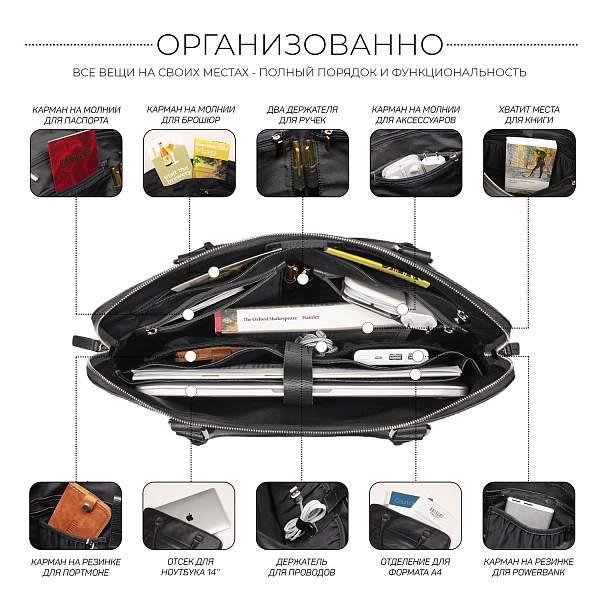 ОРГАНИЗОВАННО

ВСЕ ВЕЩИ НА СВОИХ МЕСТАХ - ПОЛНЫЙ ПОРЯДОК И ФУНКЦИОНАЛЬНОСТЬ

КАРМАН НА МОЛНИИ ДЛЯ ПАСПОРТА

КАРМАН НА МОЛНИИ ДЛЯ БРОШЮР

ДВА ДЕРЖАТЕЛЯ ДЛЯ РУЧЕК

КАРМАН НА МОЛНИИ ДЛЯ АКСЕССУАРОВ

ХВАТИТ МЕСТА ДЛЯ КНИГИ

The Oxford Shakespeare Hamlet

КАРМАН НА РЕЗИНКЕ ДЛЯ ПОРТМОНЕ

ОТСЕК ДЛЯ НОУТБУКА 14''

ДЕРЖАТЕЛЬ ДЛЯ ПРОВОДОВ

ОТДЕЛЕНИЕ ДЛЯ ФОРМАТА А4

КАРМАН НА РЕЗИНКЕ ДЛЯ POWERBANK